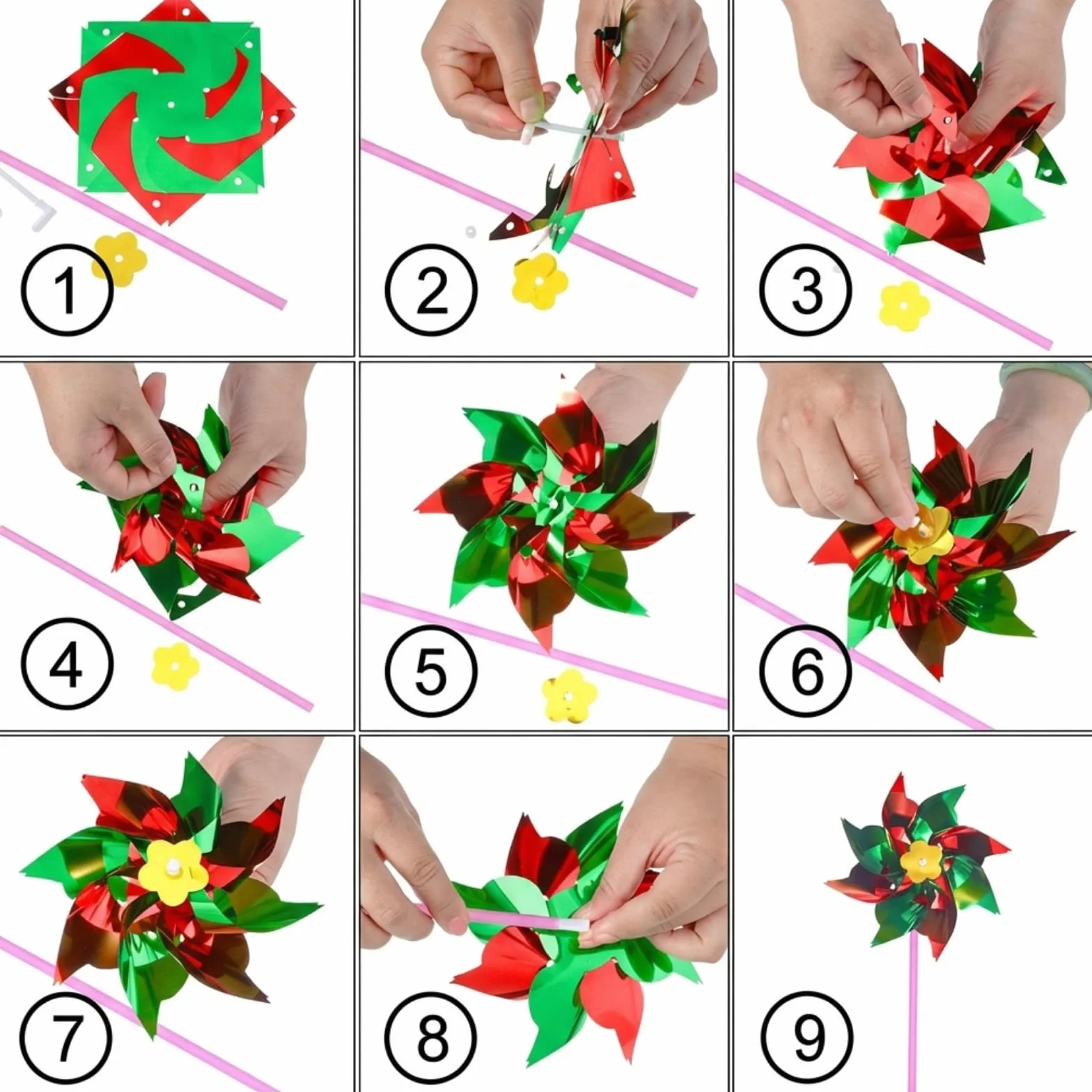 ①

②

③

④

⑤

⑥

⑦

⑧

⑨