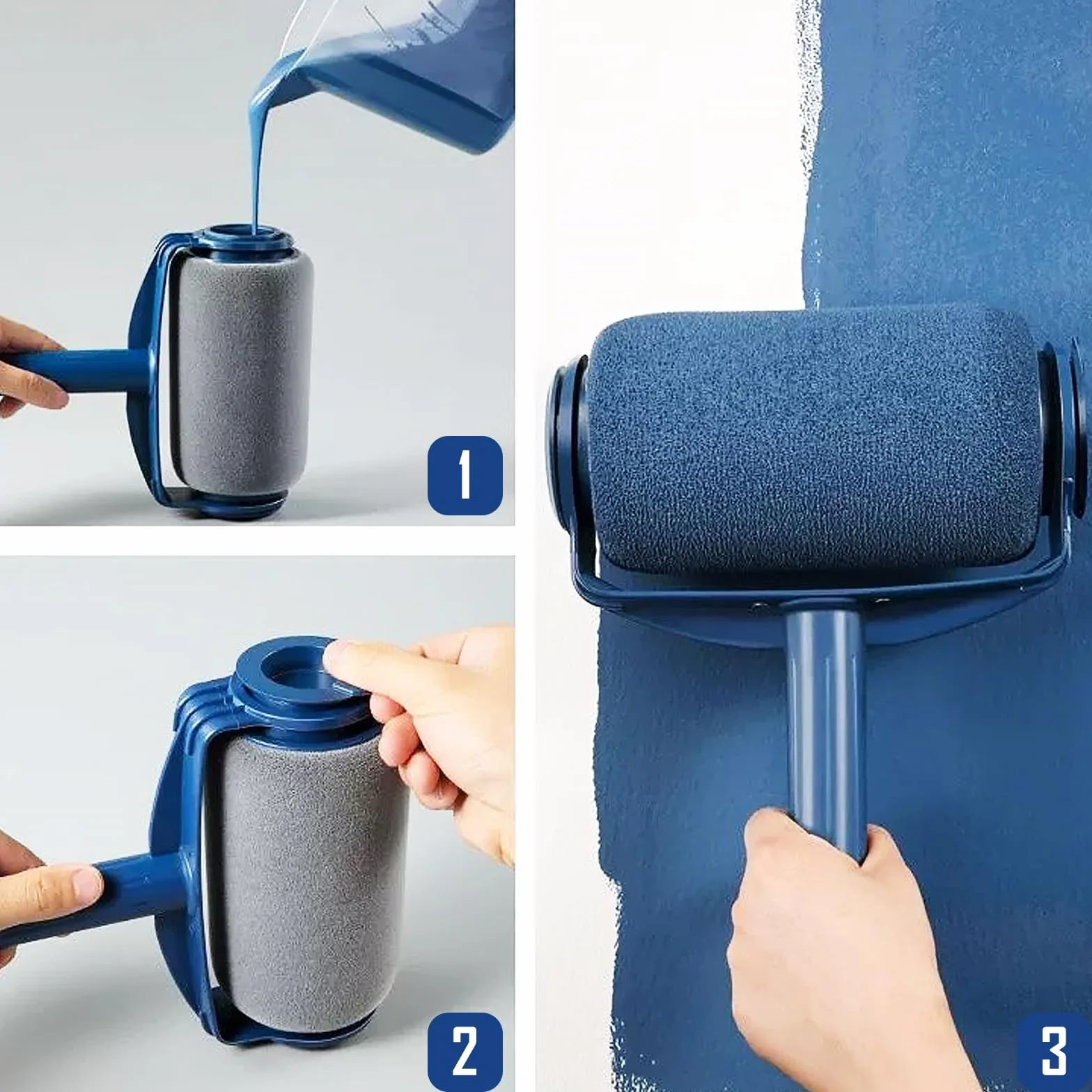 1

2

3