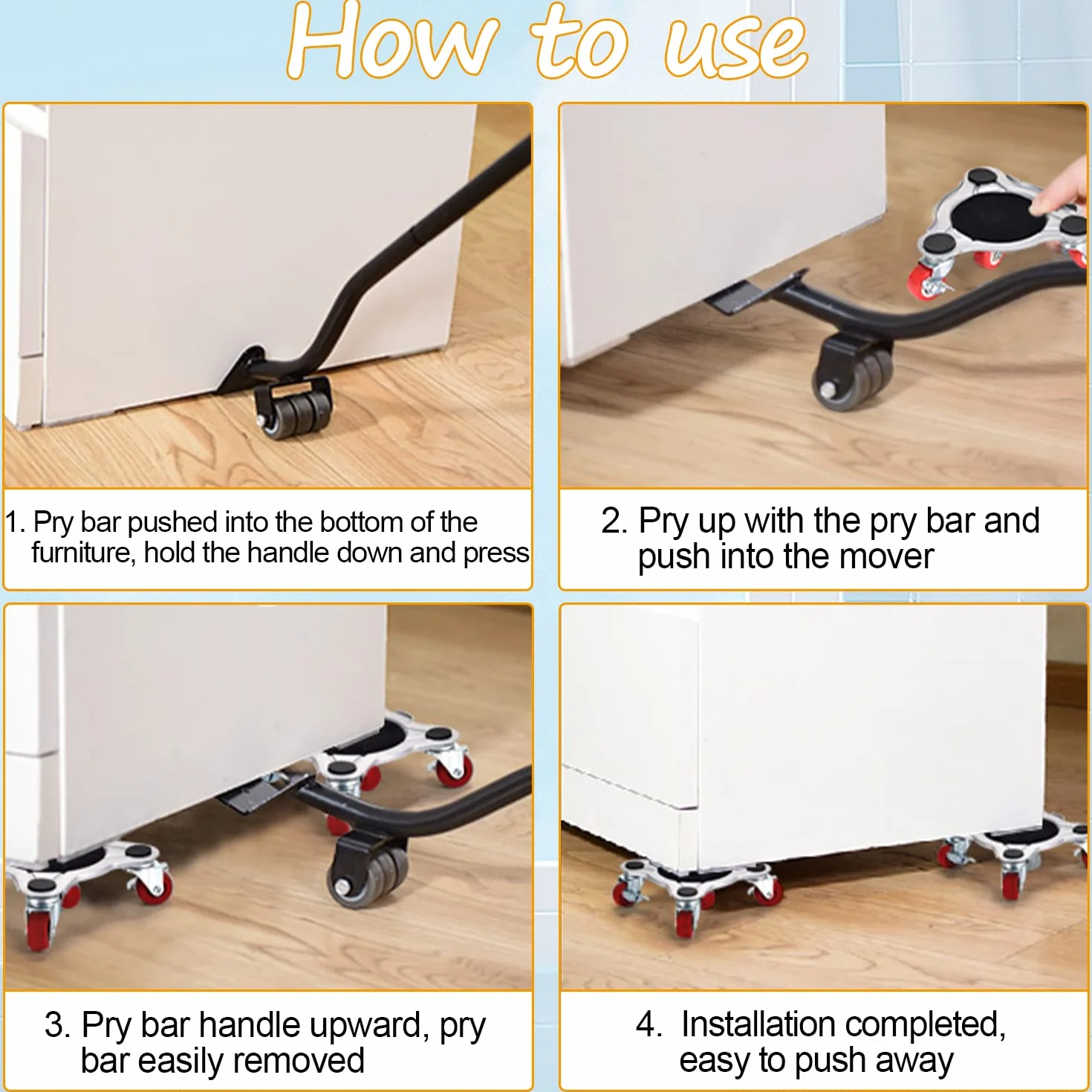 How to use

1. Pry bar pushed into the bottom of the furniture, hold the handle down and press

2. Pry up with the pry bar and push into the mover

3. Pry bar handle upward, pry bar easily removed

4. Installation completed, easy to push away