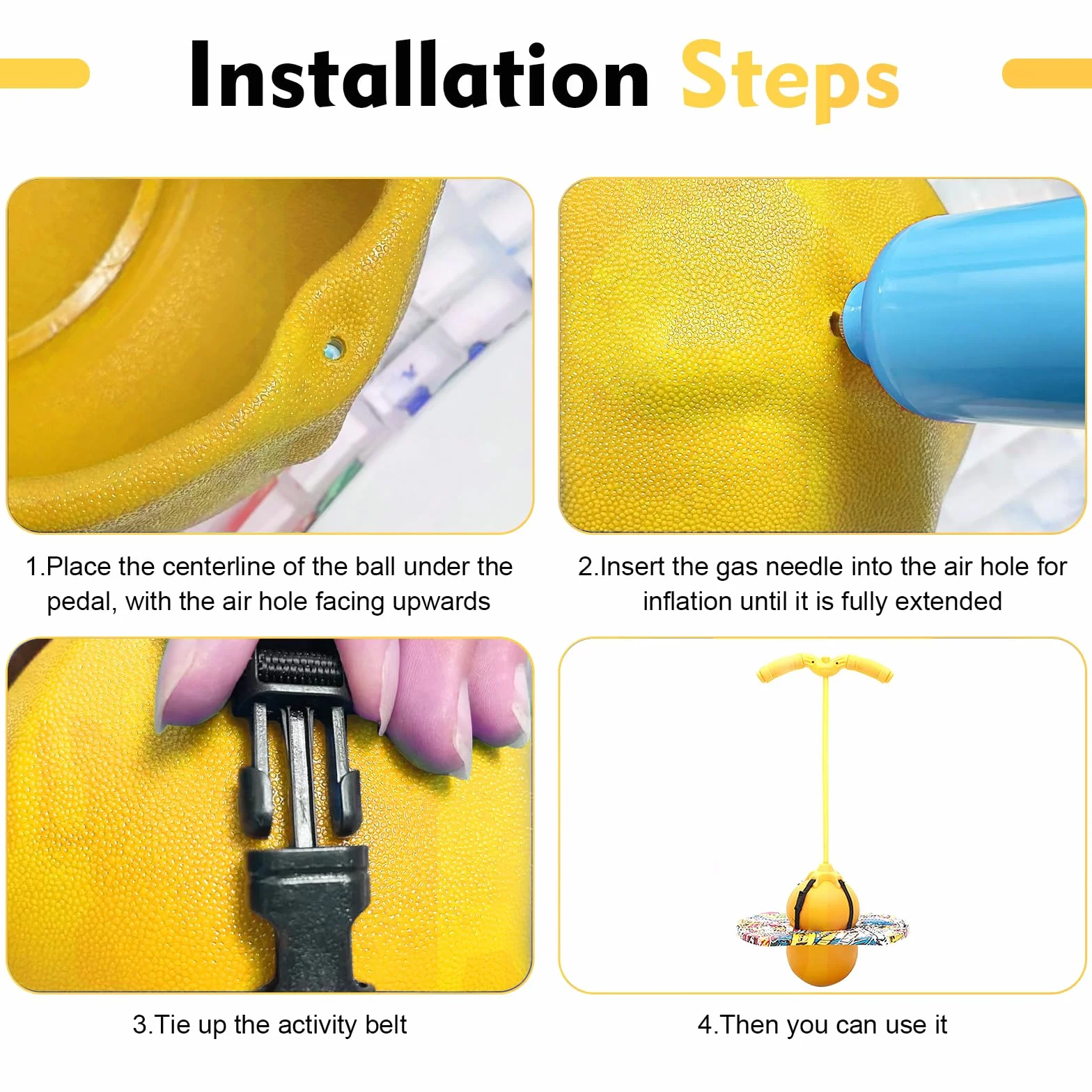 Installation Steps

1.Place the centerline of the ball under the pedal, with the air hole facing upwards

2.Insert the gas needle into the air hole for inflation until it is fully extended

3.Tie up the activity belt

4.Then you can use it