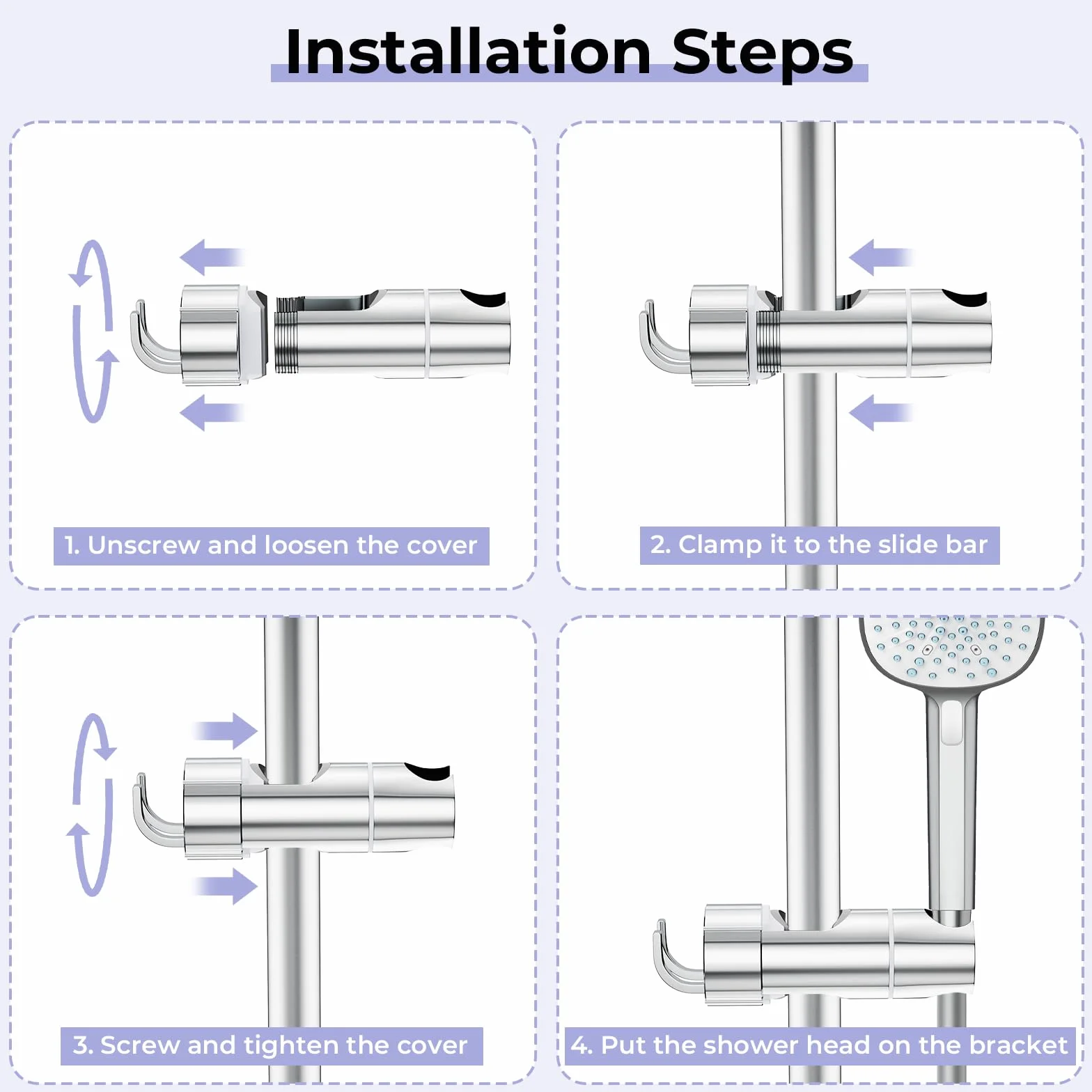 Installation Steps

1. Unscrew and loosen the cover

2. Clamp it to the slide bar

3. Screw and tighten the cover

4. Put the shower head on the bracket