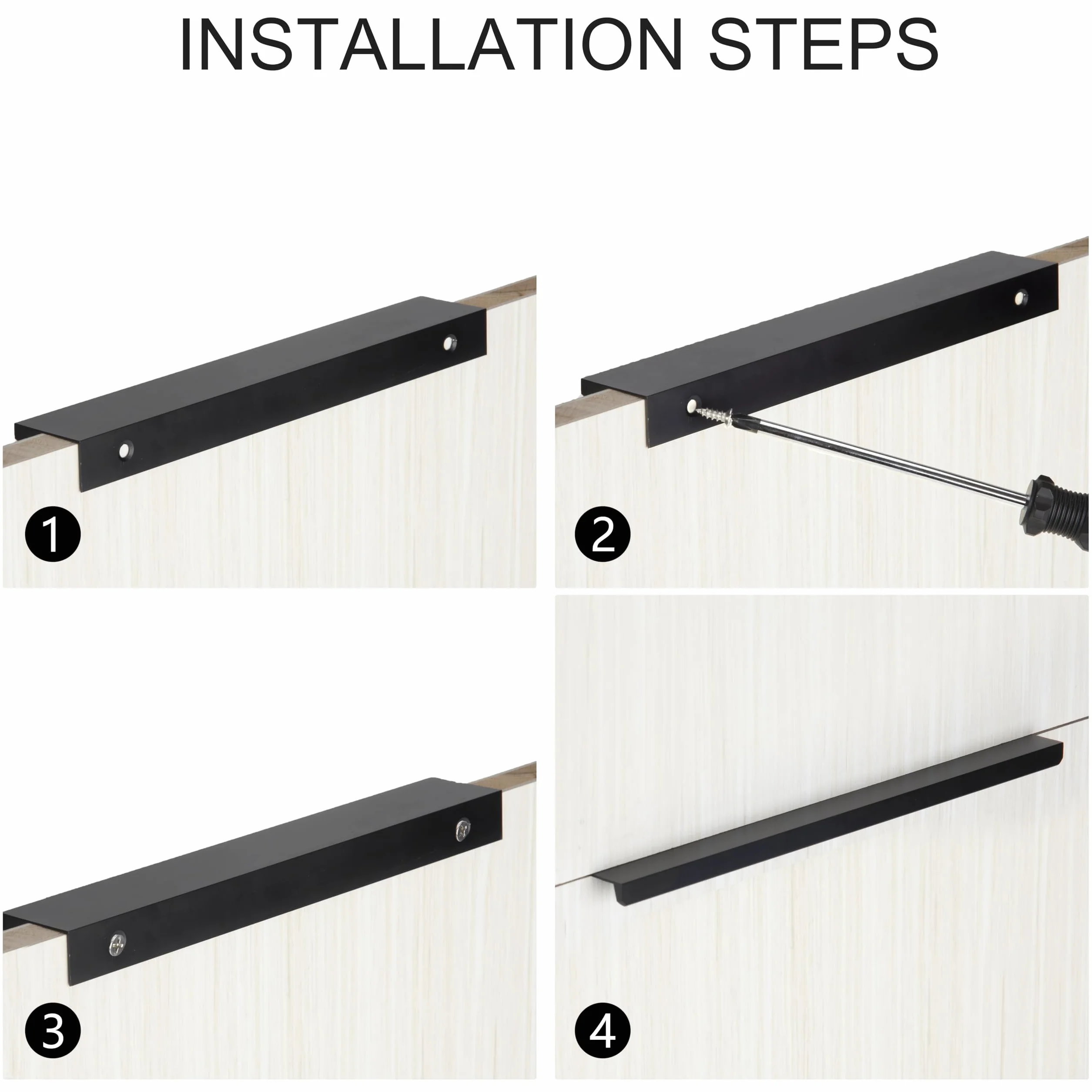 INSTALLATION STEPS

1

2

3

4