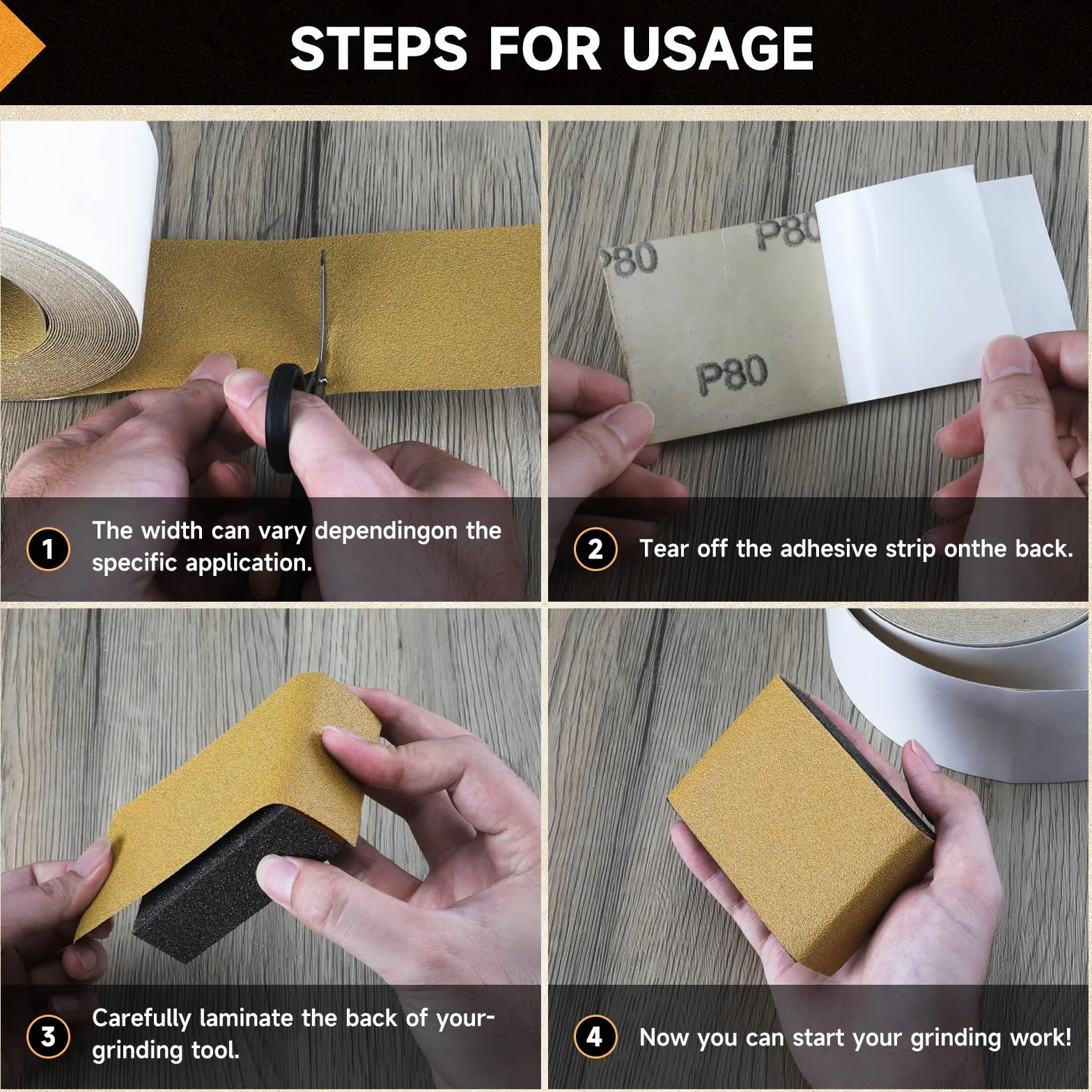 STEPS FOR USAGE

P80

P80

P80

1 The width can vary dependingon the specific application.

2 Tear off the adhesive strip onthe back.

3 Carefully laminate the back of your-grinding tool.

4 Now you can start your grinding work!