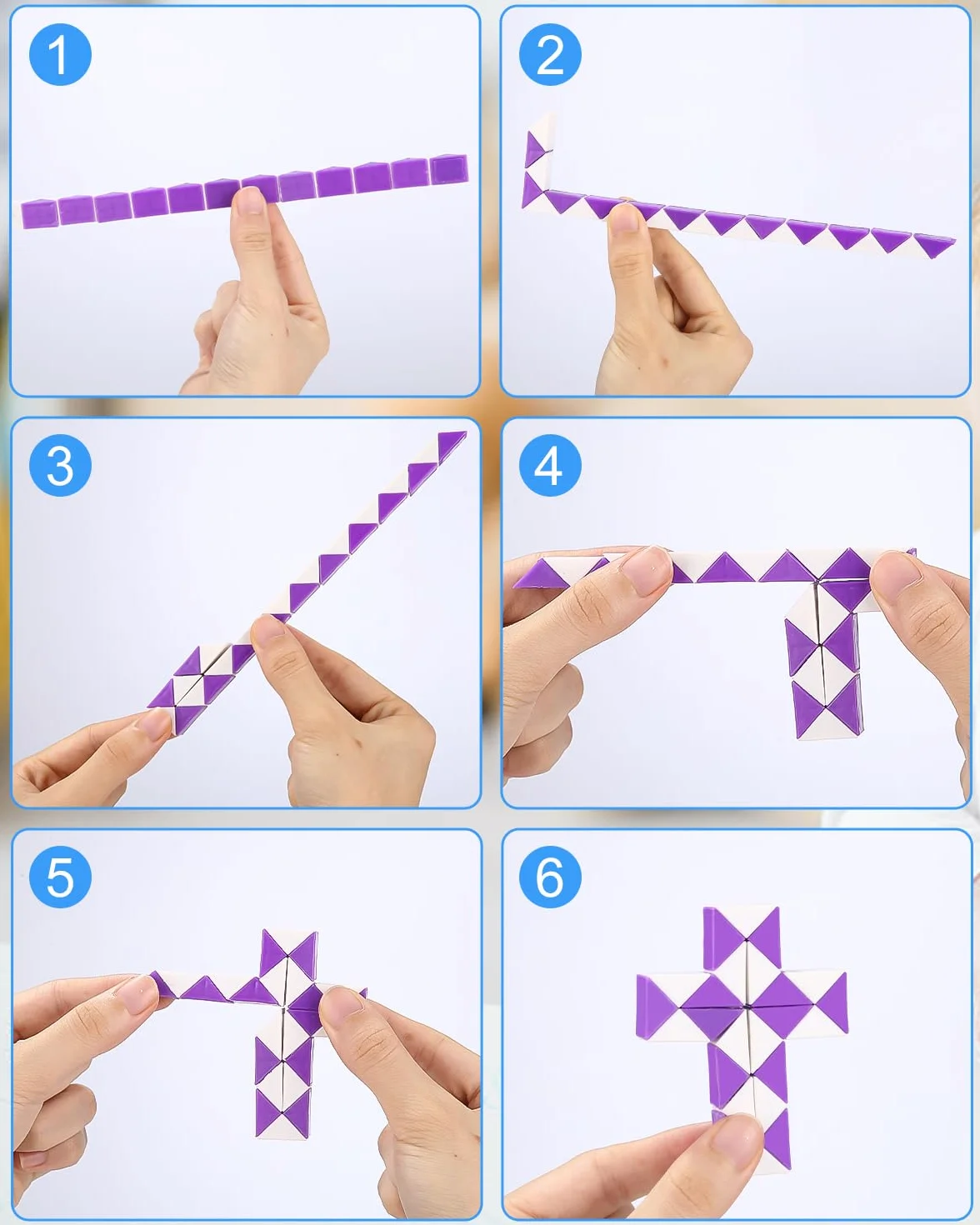 1

2

3

4

5

6