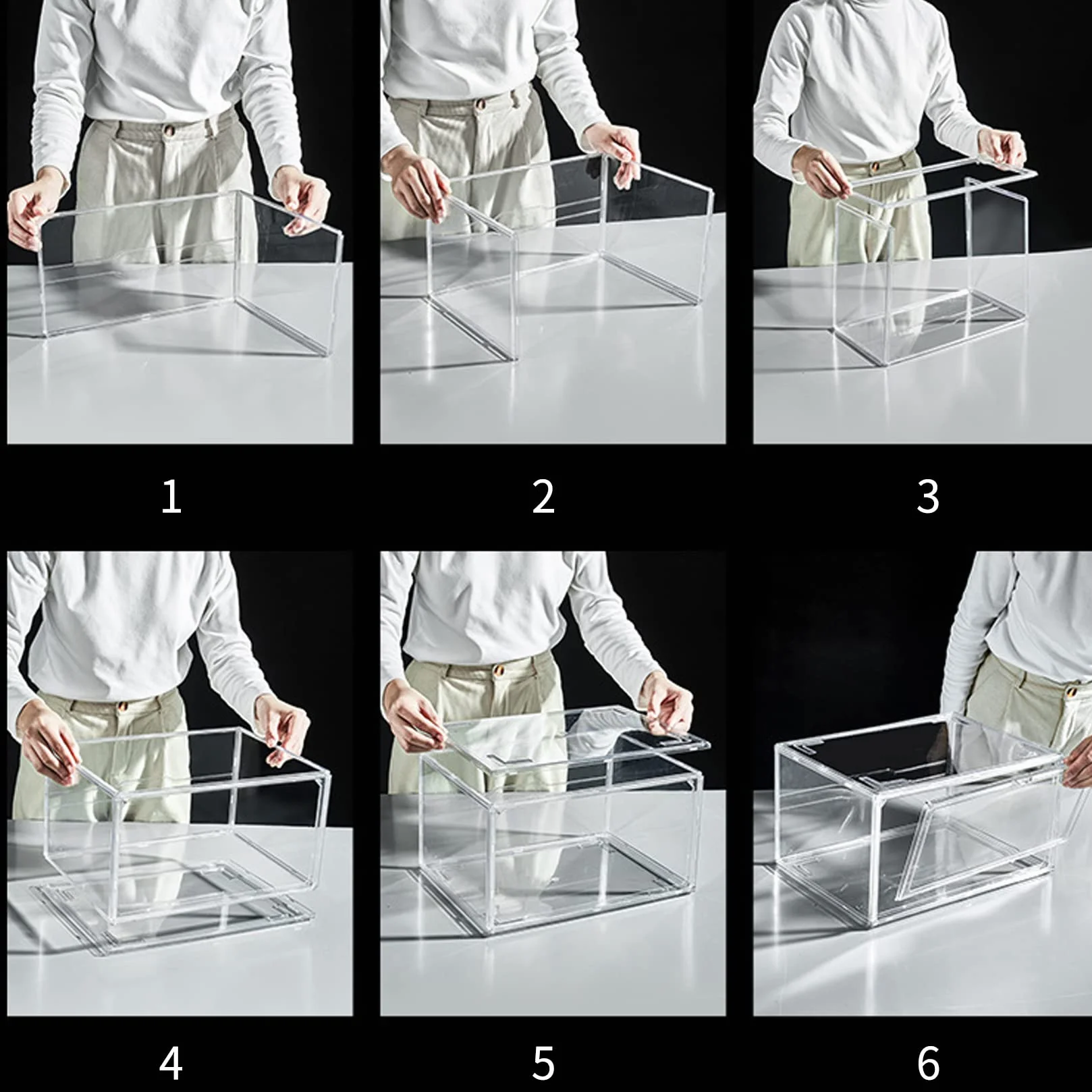 1

2

3

4

5

6