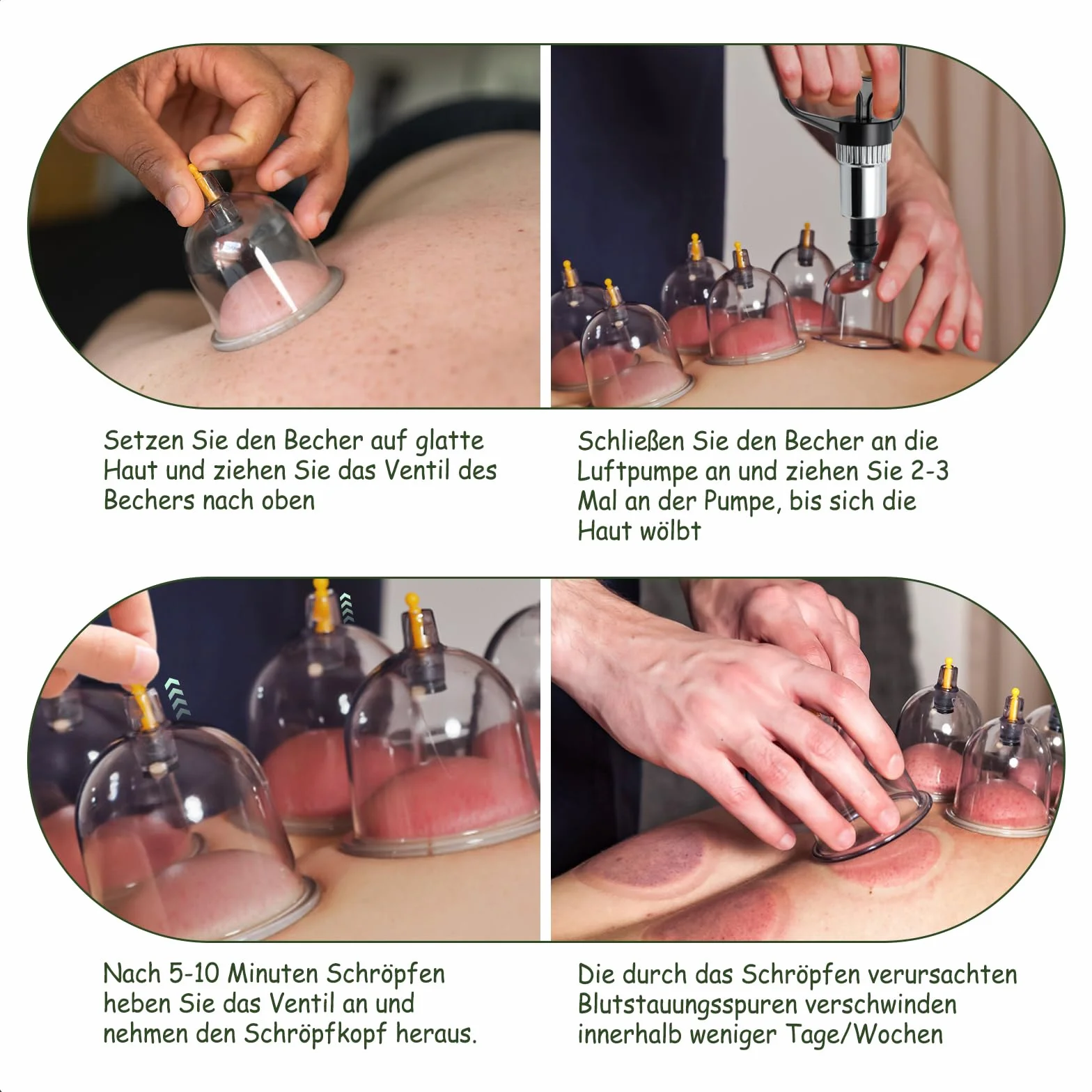 Setzen Sie den Becher auf glatte Haut und ziehen Sie das Ventil des Bechers nach oben

Schließen Sie den Becher an die Luftpumpe an und ziehen Sie 2-3 Mal an der Pumpe, bis sich die Haut wölbt

Nach 5-10 Minuten Schröpfen heben Sie das Ventil an und nehmen den Schröpfkopf heraus.

Die durch das Schröpfen verursachten Blutstauungsspuren verschwinden innerhalb weniger Tage/Wochen