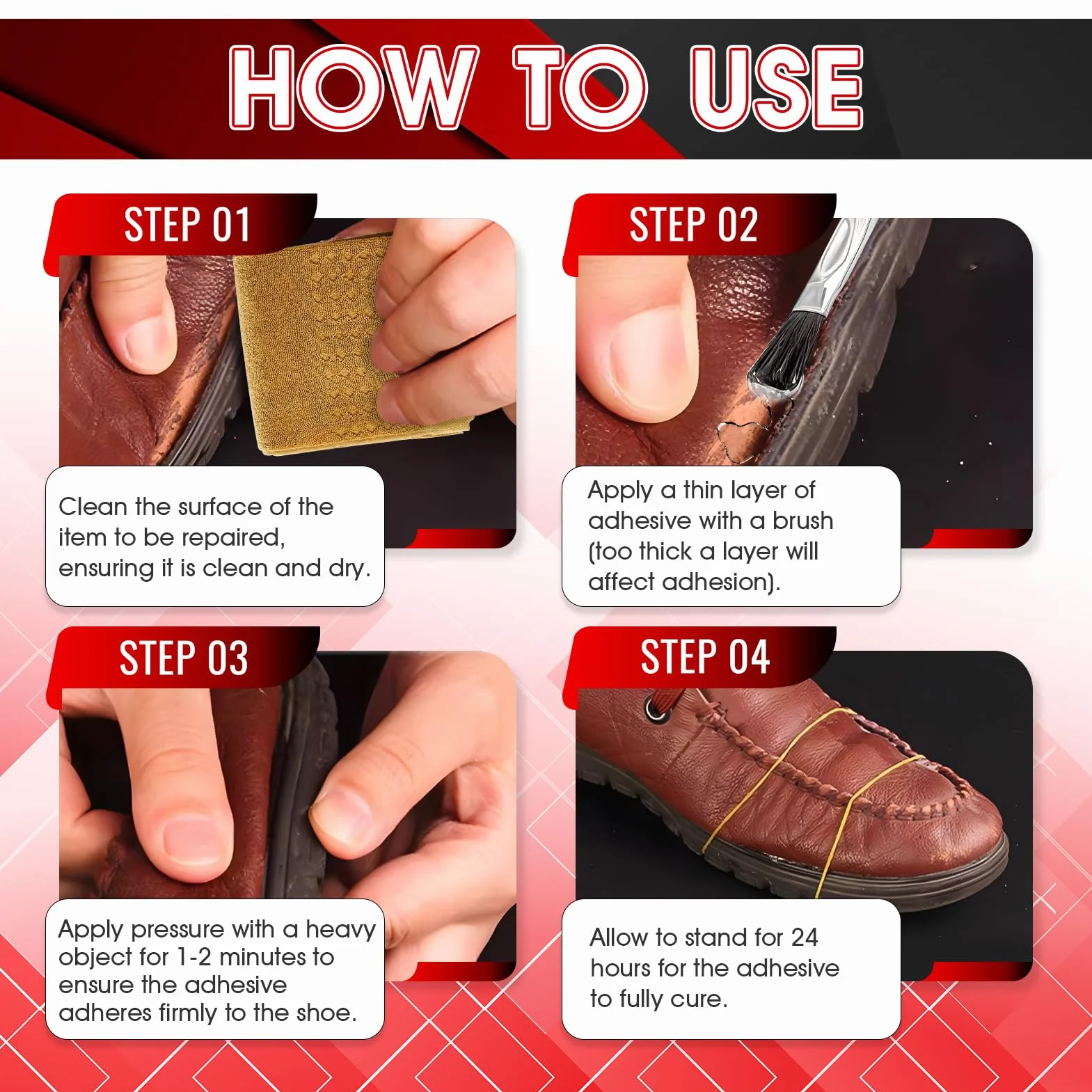 HOW TO USE

STEP 01

Clean the surface of the item to be repaired, ensuring it is clean and dry.

STEP 02

Apply a thin layer of adhesive with a brush (too thick a layer will affect adhesion).

STEP 03

Apply pressure with a heavy object for 1-2 minutes to ensure the adhesive adheres firmly to the shoe.

STEP 04

Allow to stand for 24 hours for the adhesive to fully cure.