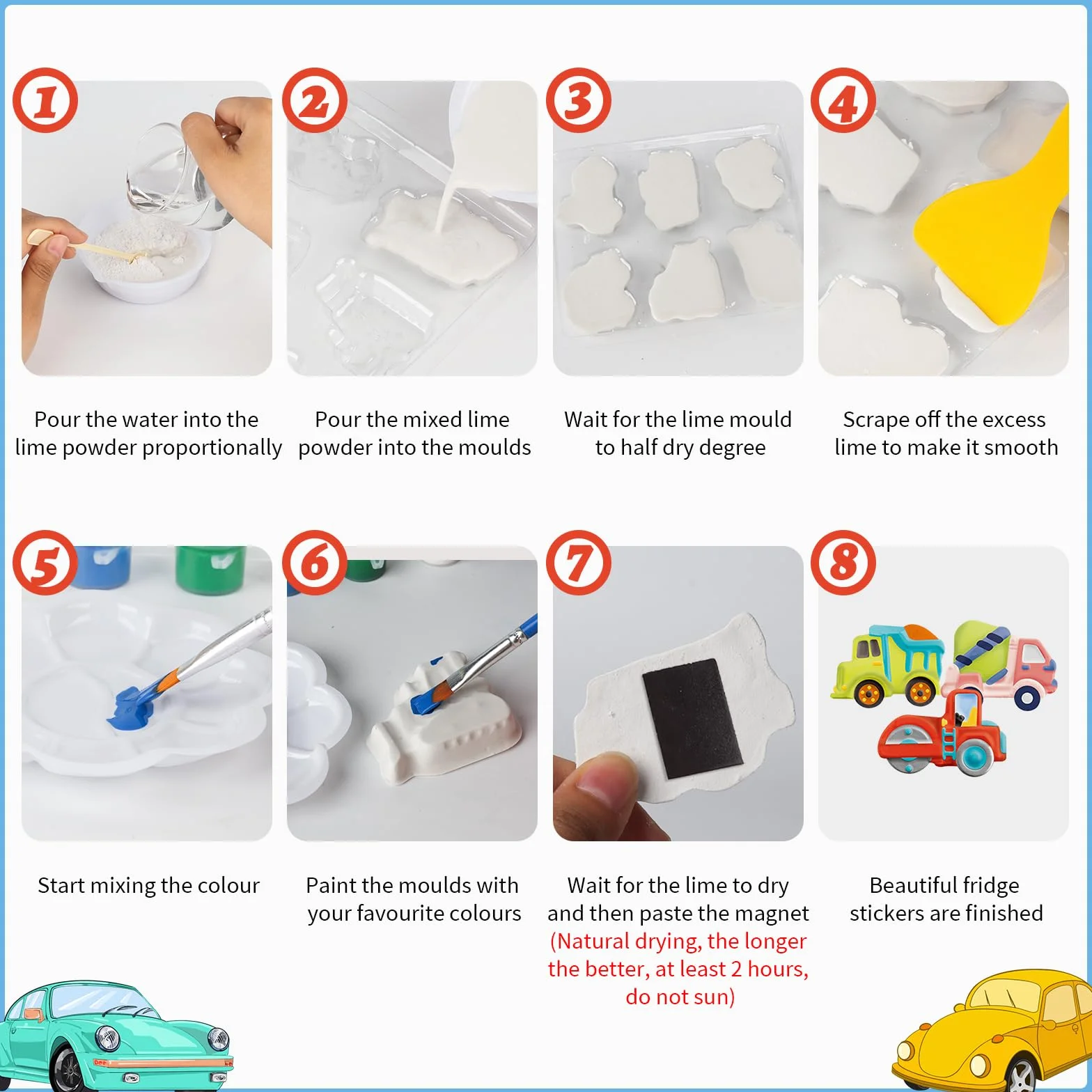 1

Pour the water into the lime powder proportionally

2

Pour the mixed lime powder into the moulds

3

Wait for the lime mould to half dry degree

4

Scrape off the excess lime to make it smooth

5

Start mixing the colour

6

Paint the moulds with your favourite colours

7

Wait for the lime to dry and then paste the magnet (Natural drying, the longer the better, at least 2 hours, do not sun)

8

Beautiful fridge stickers are finished