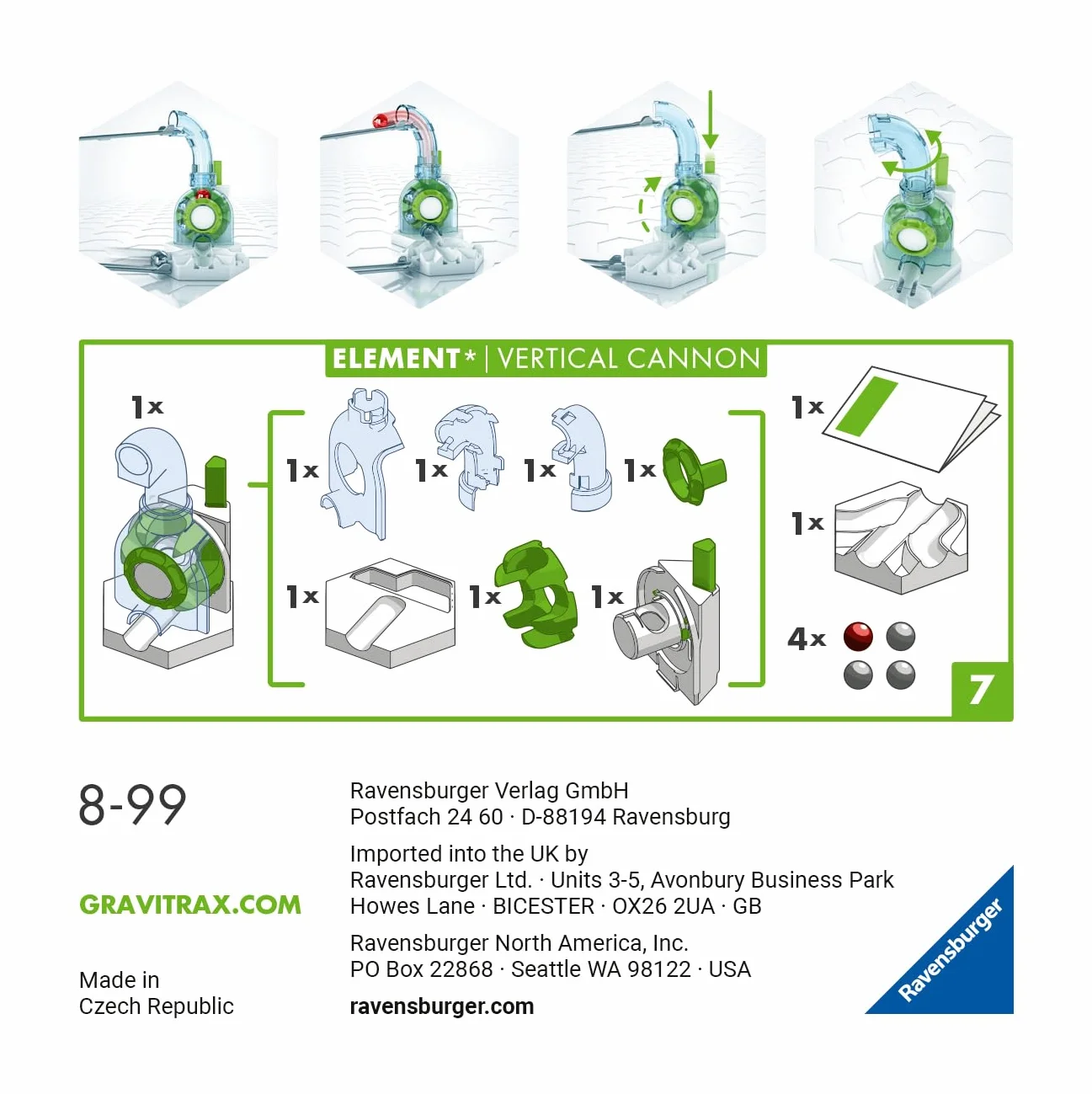 ELEMENT* | VERTICAL CANNON

1x

1x 1x 1x 1x

1x 1x 1x

1x

1x

4x

7

8-99

GRAVITRAX.COM

Made in
Czech Republic

Ravensburger Verlag GmbH
Postfach 24 60 · D-88194 Ravensburg

Imported into the UK by
Ravensburger Ltd. · Units 3-5, Avonbury Business Park
Howes Lane · BICESTER · OX26 2UA · GB

Ravensburger North America, Inc.
PO Box 22868 · Seattle WA 98122 · USA

ravensburger.com

Ravensburger