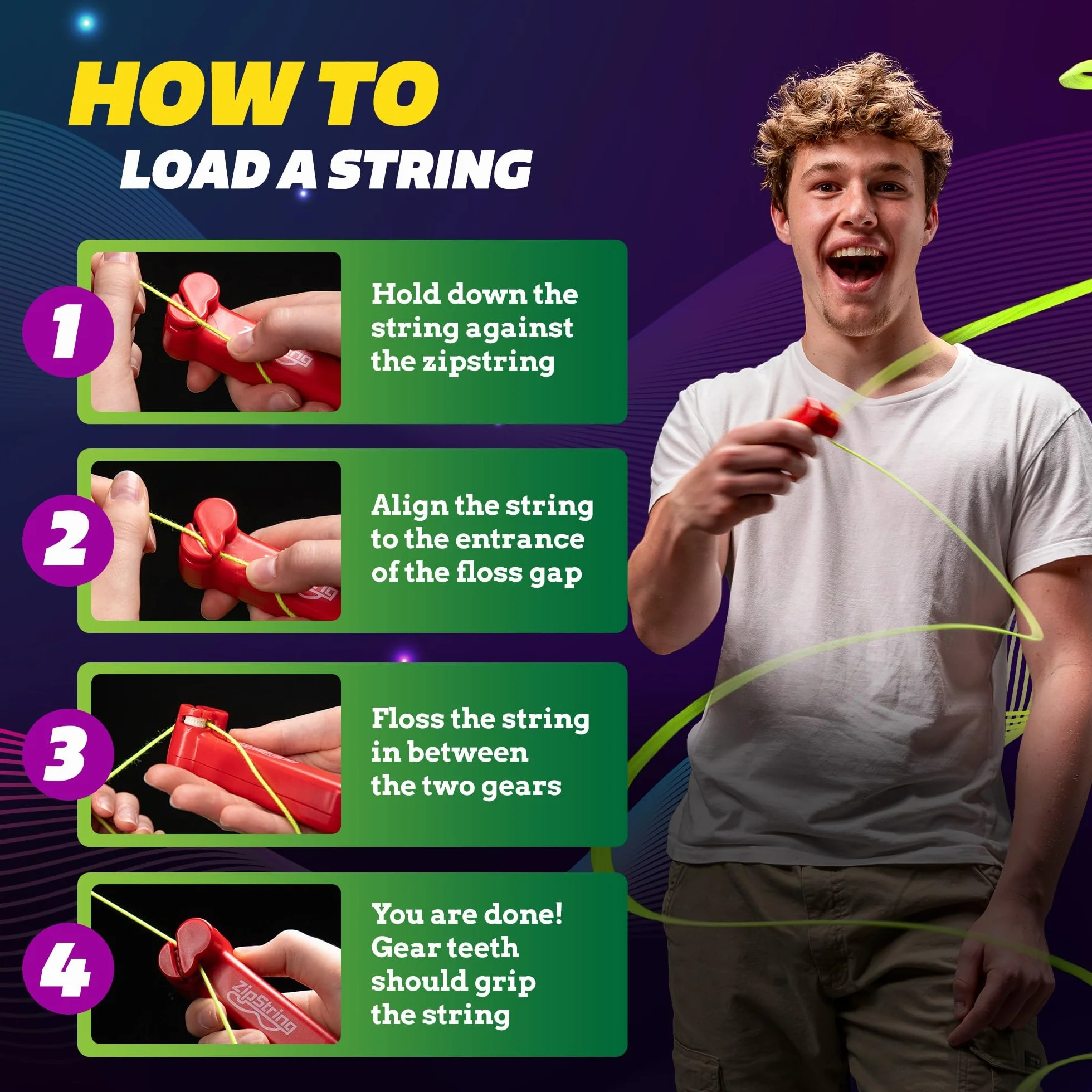 HOW TO
LOAD A STRING

1
Hold down the string against the zipstring

2
Align the string to the entrance of the floss gap

3
Floss the string in between the two gears

4
ZipString
You are done! Gear teeth should grip the string