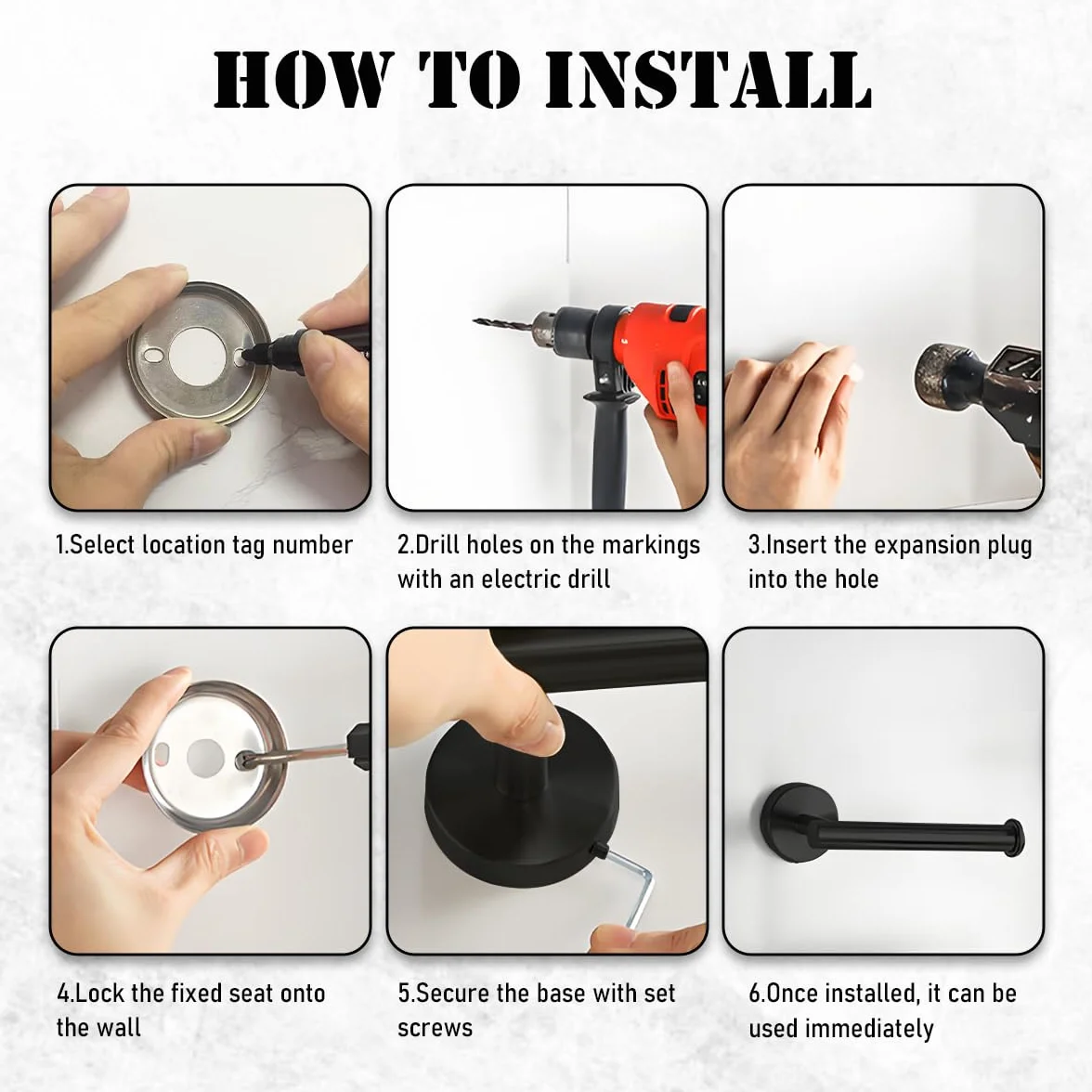 HOW TO INSTALL

1.Select location tag number

2.Drill holes on the markings with an electric drill

3.Insert the expansion plug into the hole

4.Lock the fixed seat onto the wall

5.Secure the base with set screws

6.Once installed, it can be used immediately