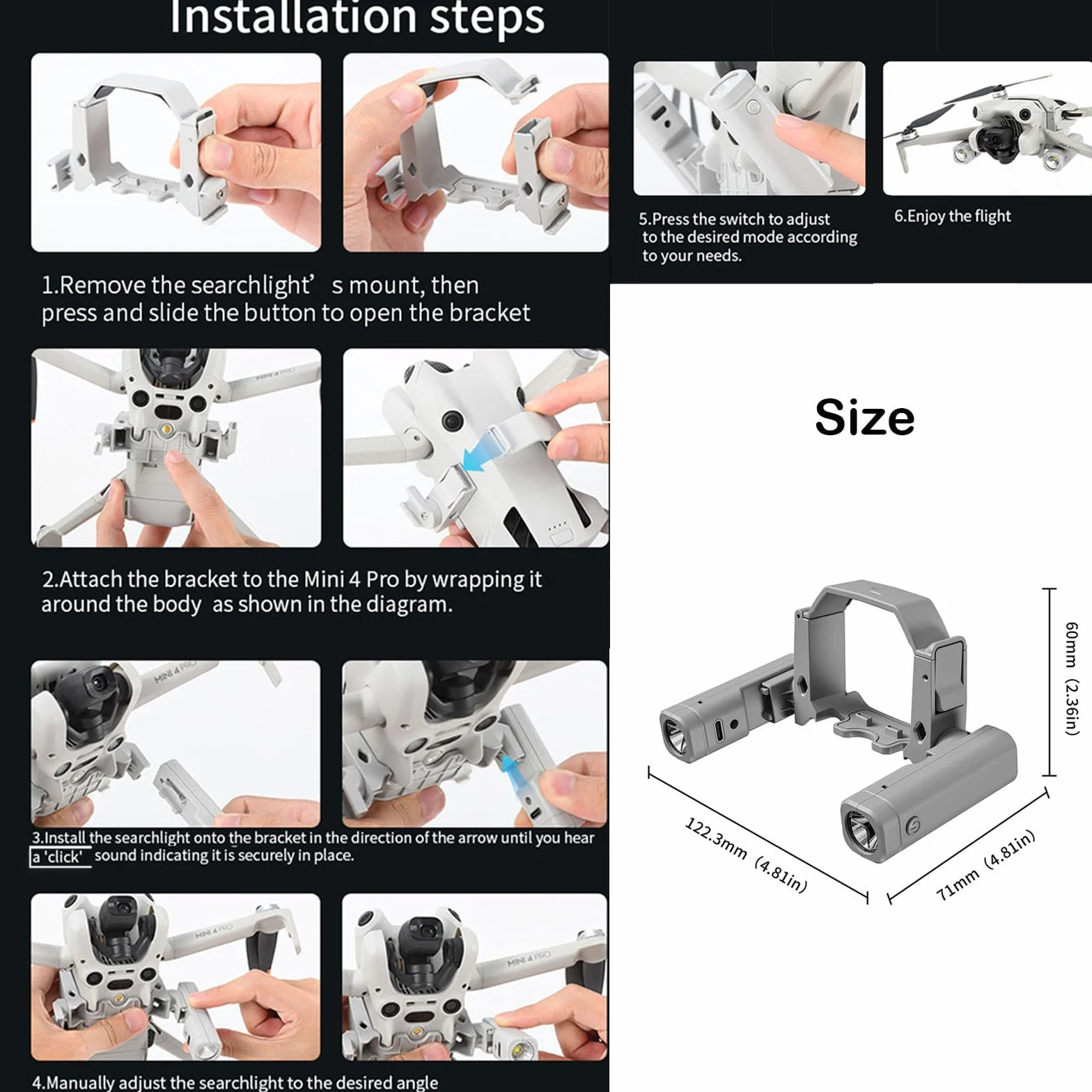 Installation steps

1.Remove the searchlight' s mount, then press and slide the button to open the bracket

MINI 4 PRO

2.Attach the bracket to the Mini 4 Pro by wrapping it around the body as shown in the diagram.

MINI 4 PRO

3.Install the searchlight onto the bracket in the direction of the arrow until you hear a 'click' sound indicating it is securely in place.

MINI 4 PRO

MINI 4 PRO

4.Manually adjust the searchlight to the desired angle

5.Press the switch to adjust to the desired mode according to your needs.

6.Enjoy the flight

Size

60mm (2.36in)

122.3mm (4.81in)

71mm (4.81in)