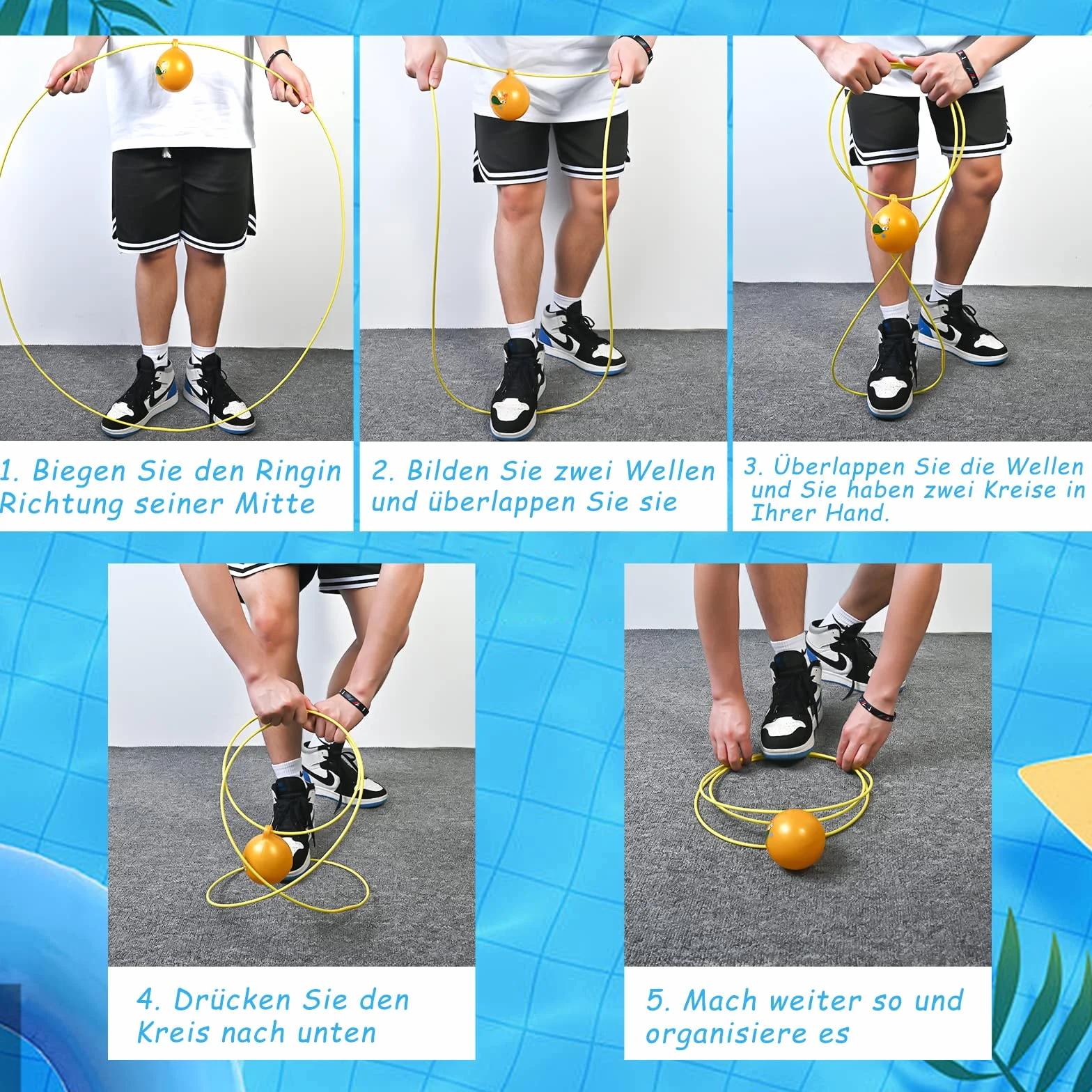 1. Biegen Sie den Ringin Richtung seiner Mitte

2. Bilden Sie zwei Wellen und überlappen Sie sie

3. Überlappen Sie die Wellen und Sie haben zwei Kreise in Ihrer Hand.

4. Drücken Sie den Kreis nach unten

5. Mach weiter so und organisiere es