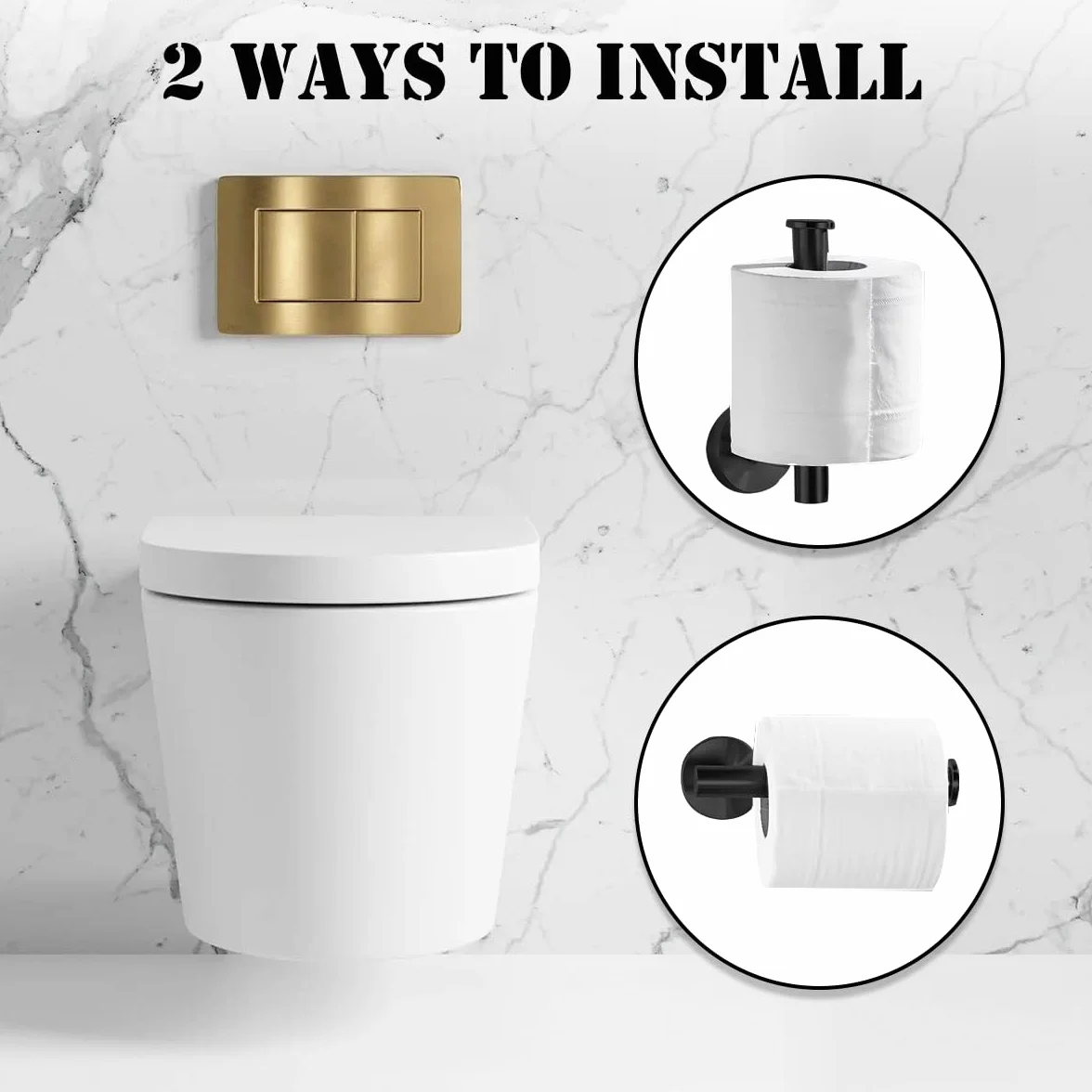 2 WAYS TO INSTALL