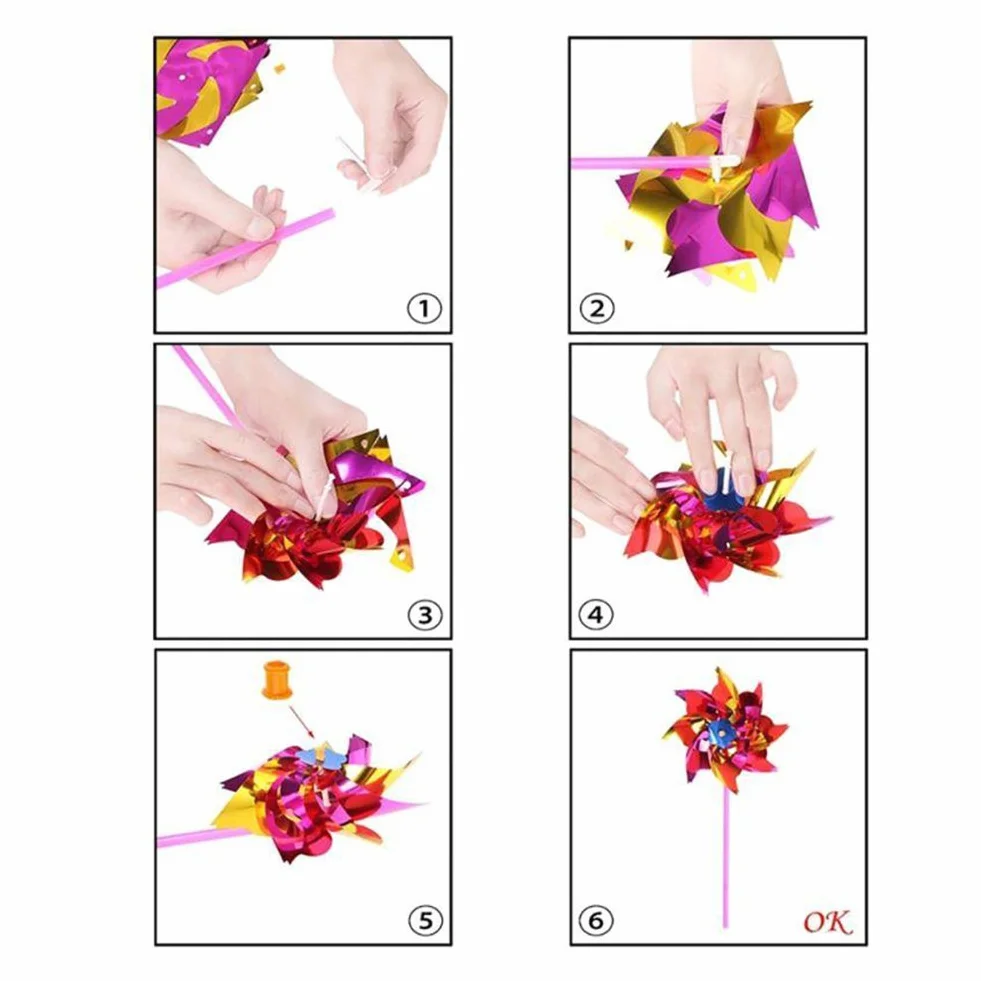 ①

②

③

④

⑤

⑥ OK