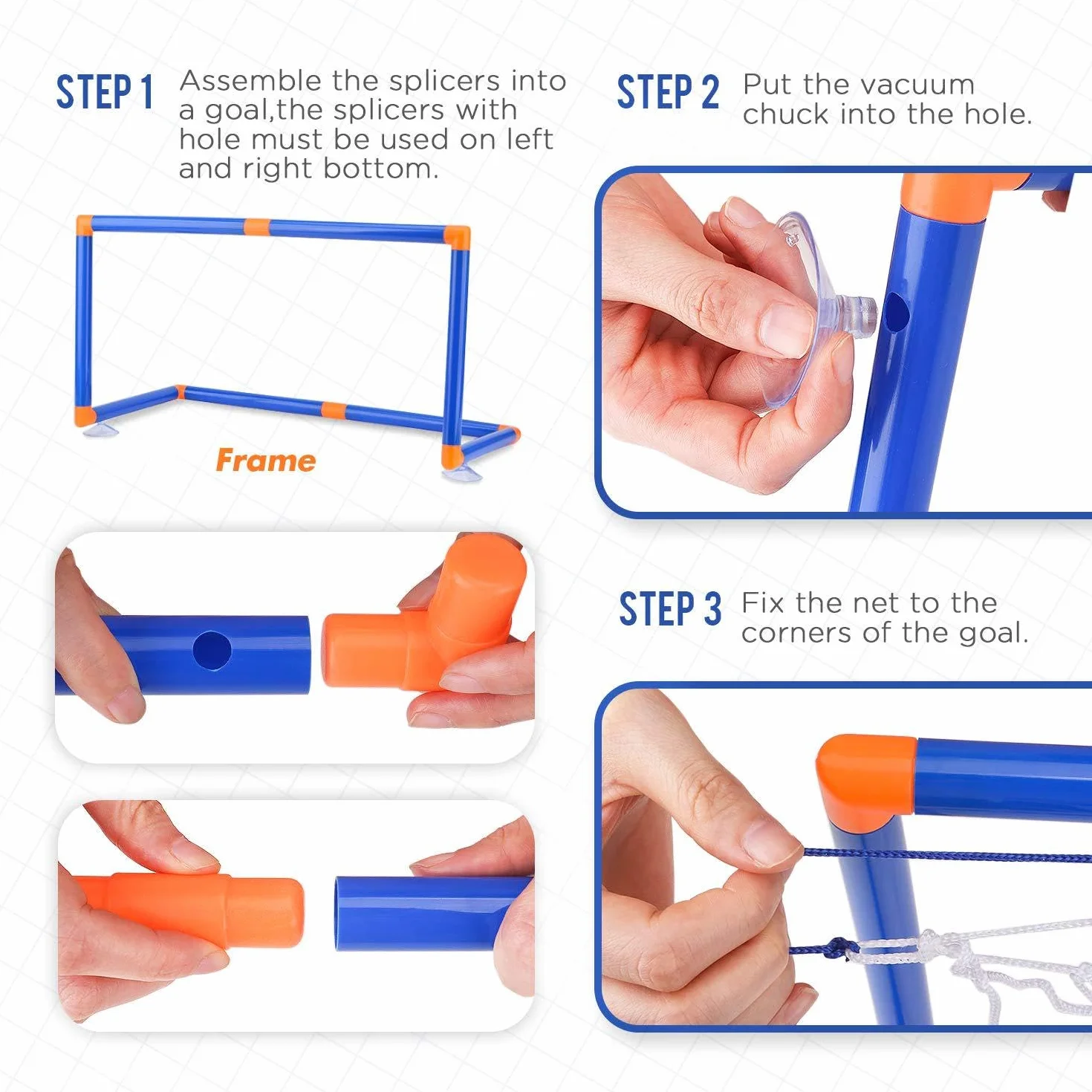 STEP 1 Assemble the splicers into a goal,the splicers with hole must be used on left and right bottom.

Frame

STEP 2 Put the vacuum chuck into the hole.

STEP 3 Fix the net to the corners of the goal.