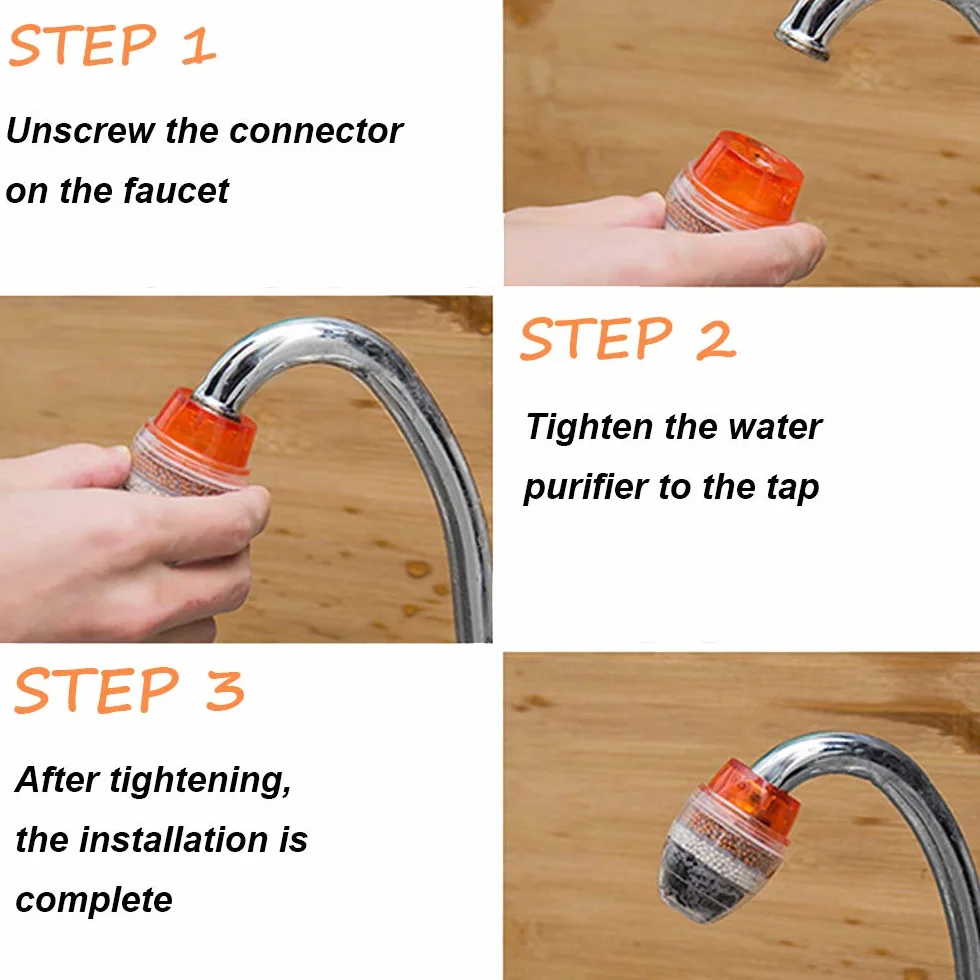 STEP 1

Unscrew the connector on the faucet

STEP 2

Tighten the water purifier to the tap

STEP 3

After tightening, the installation is complete