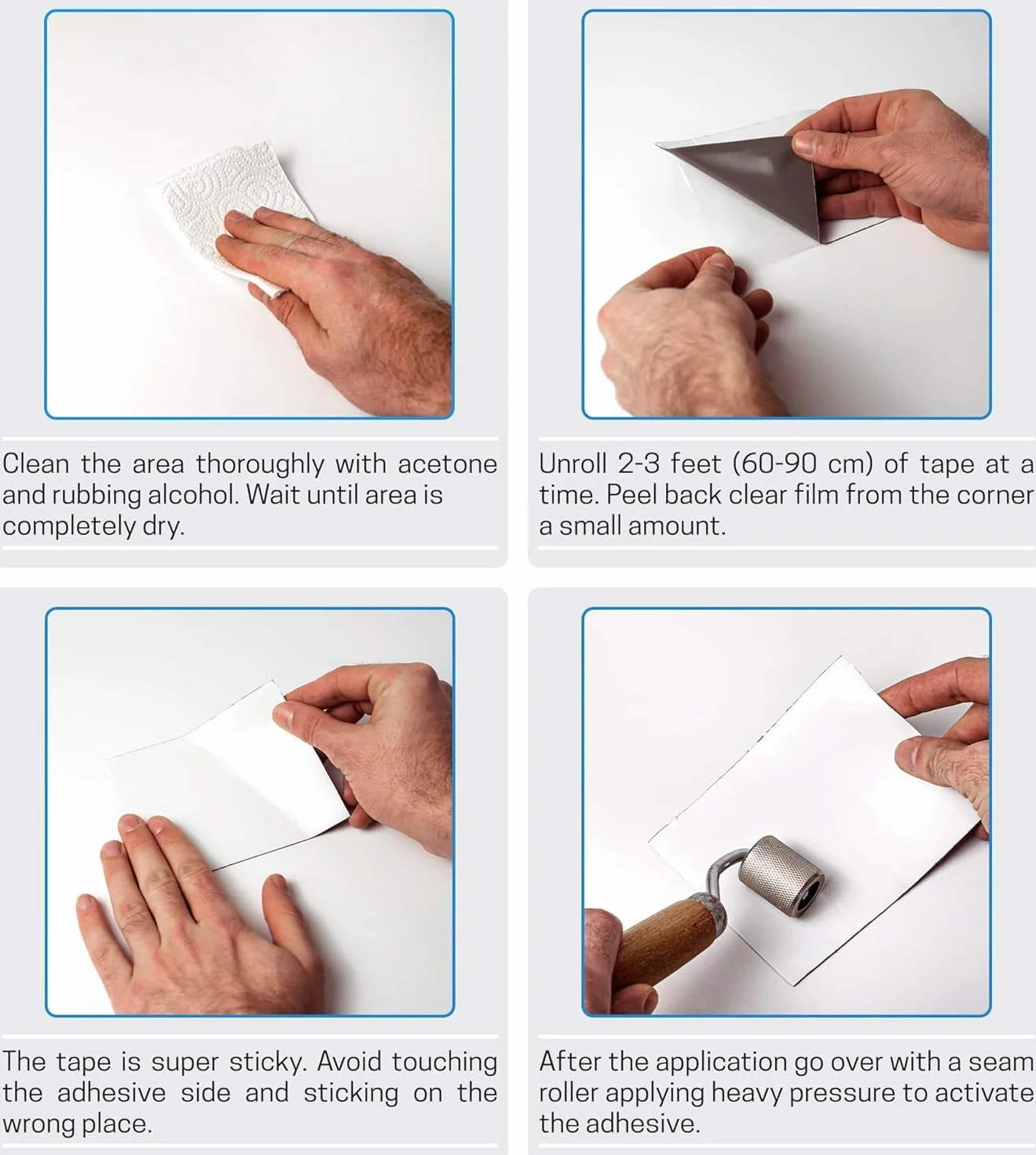 Clean the area thoroughly with acetone and rubbing alcohol. Wait until area is completely dry.

Unroll 2-3 feet (60-90 cm) of tape at a time. Peel back clear film from the corner a small amount.

The tape is super sticky. Avoid touching the adhesive side and sticking on the wrong place.

After the application go over with a seam roller applying heavy pressure to activate the adhesive.