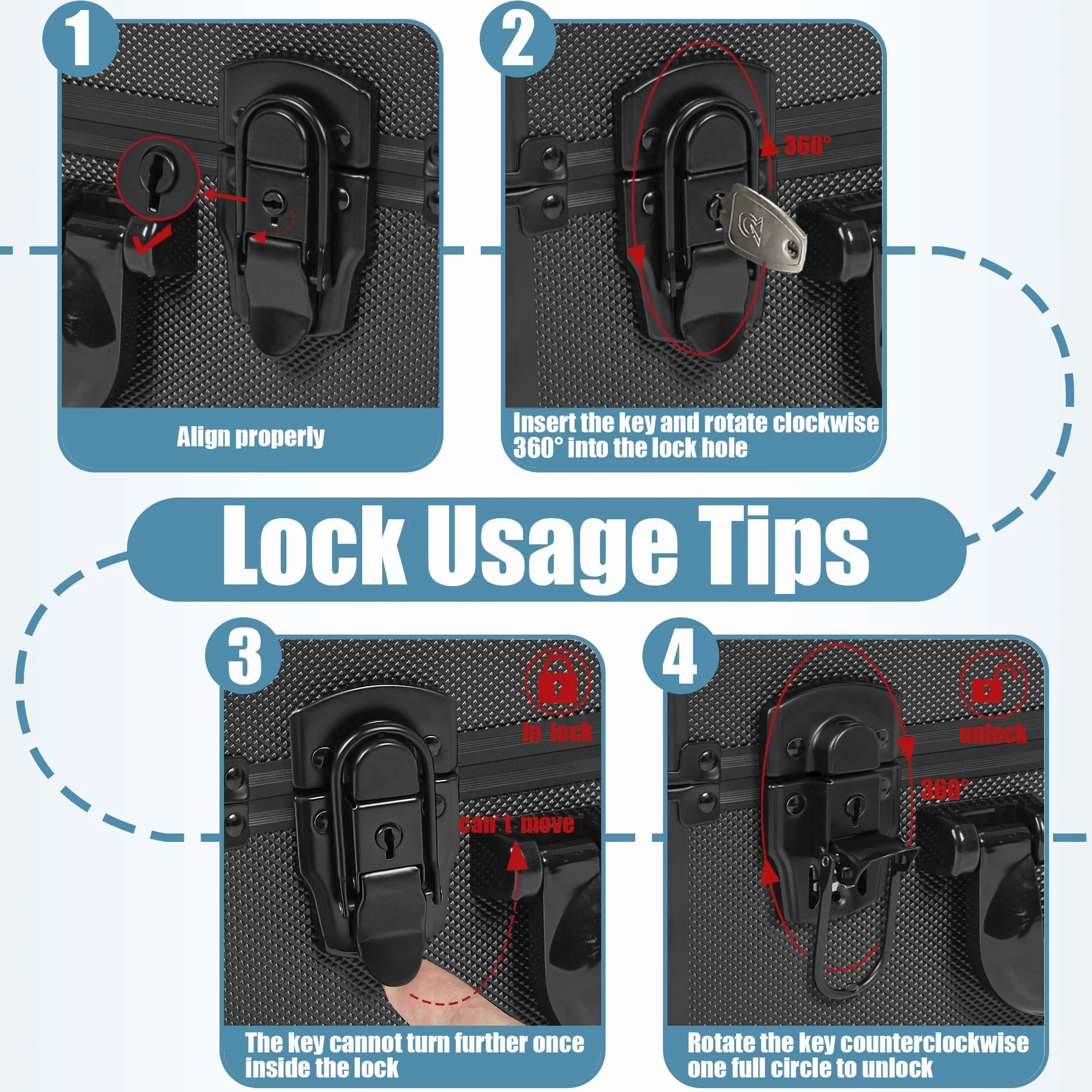 1

Align properly

2

360°

Insert the key and rotate clockwise 360° into the lock hole

Lock Usage Tips

3

In lock

can't move

The key cannot turn further once inside the lock

4

unlock

360°

Rotate the key counterclockwise one full circle to unlock