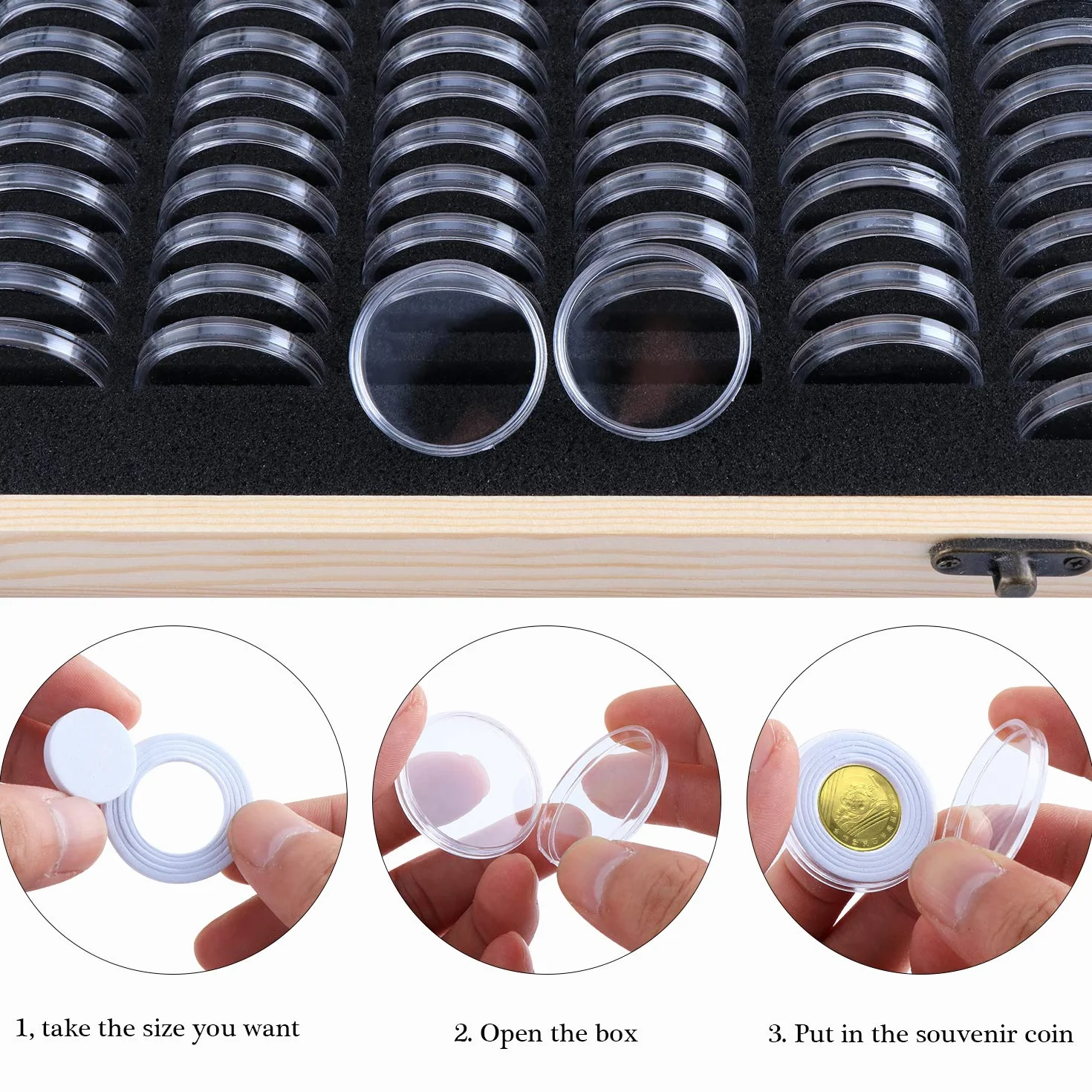 1, take the size you want

2. Open the box

3. Put in the souvenir coin