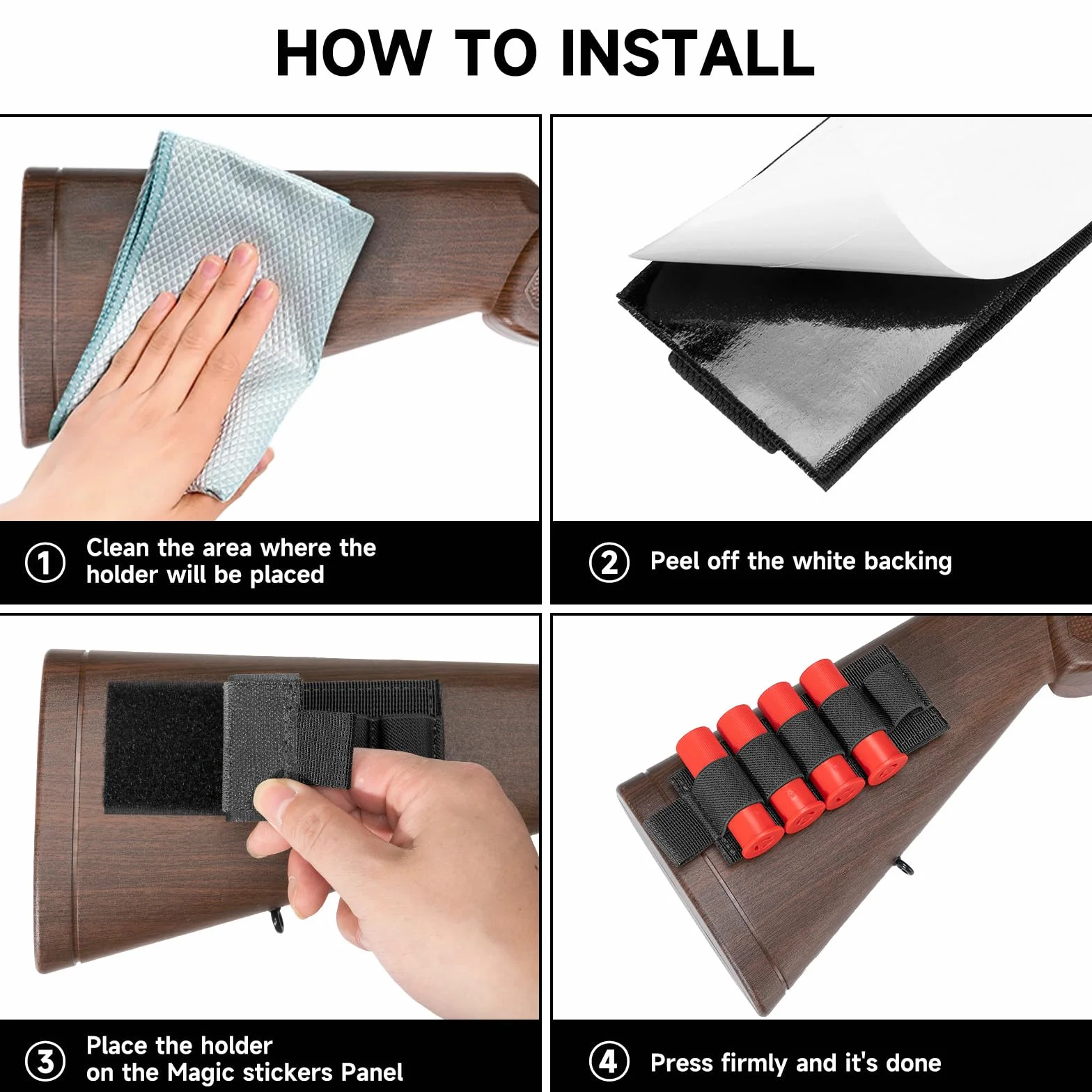 HOW TO INSTALL

① Clean the area where the holder will be placed

② Peel off the white backing

③ Place the holder on the Magic stickers Panel

④ Press firmly and it's done