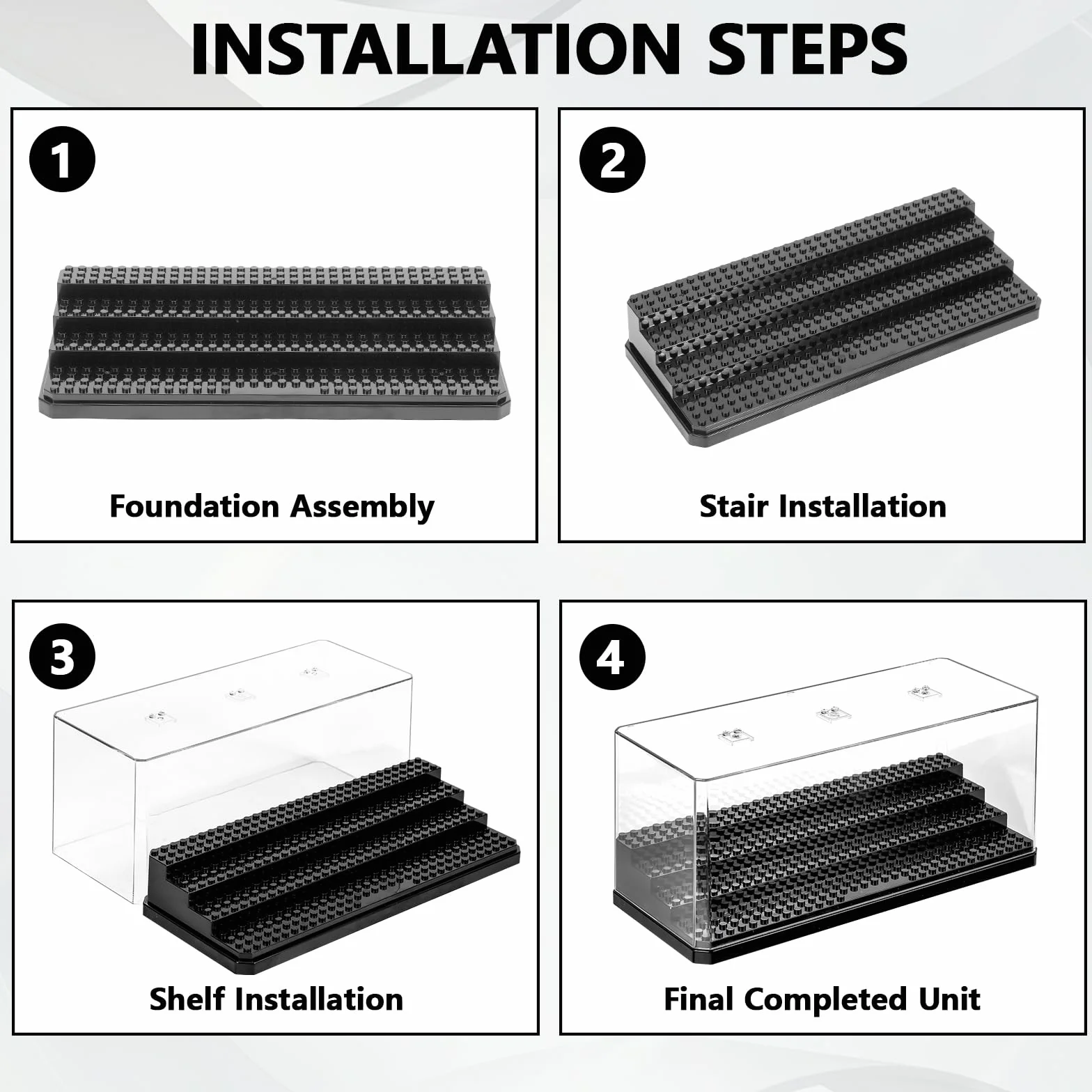 INSTALLATION STEPS

1

Foundation Assembly

2

Stair Installation

3

Shelf Installation

4

Final Completed Unit