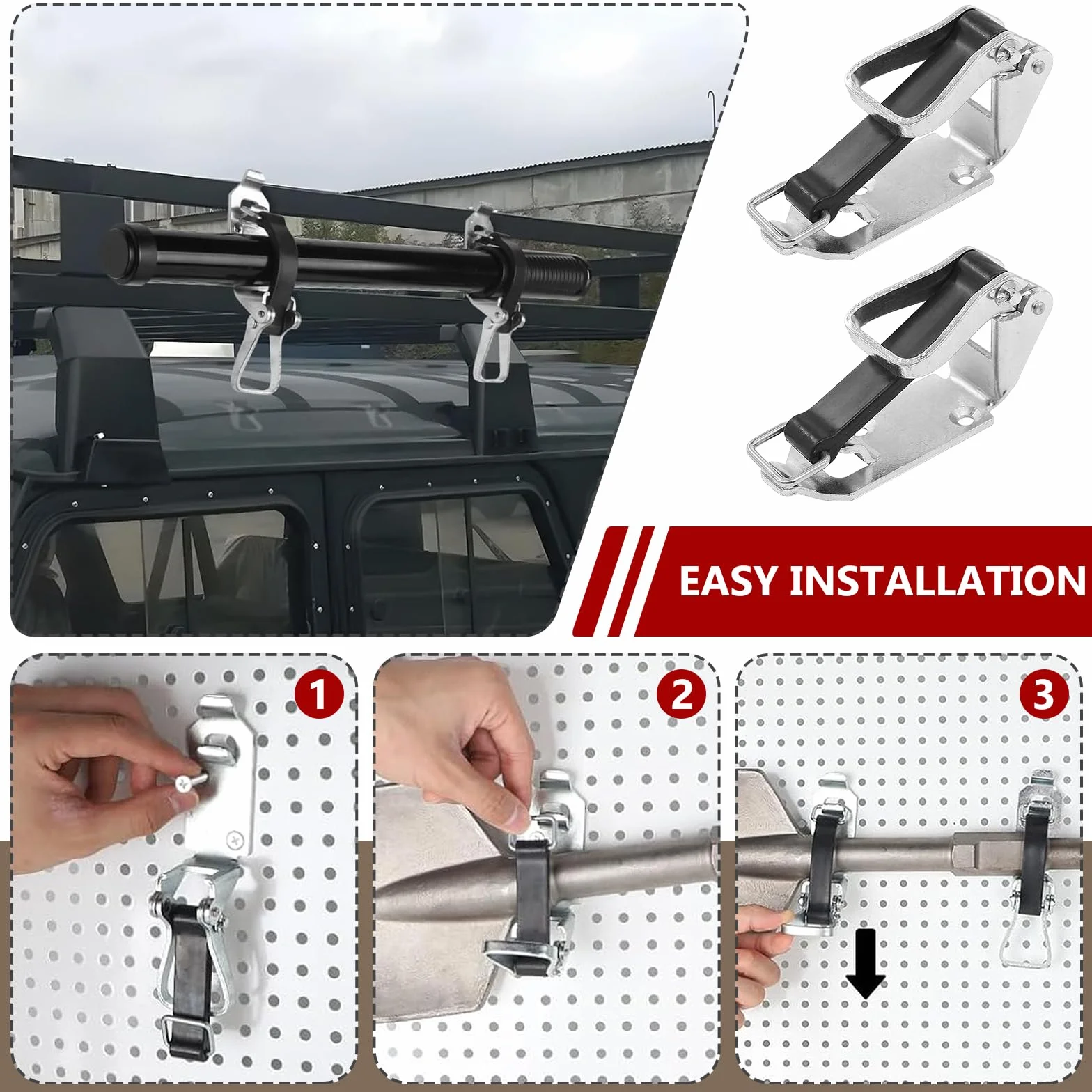 EASY INSTALLATION

1

2

3