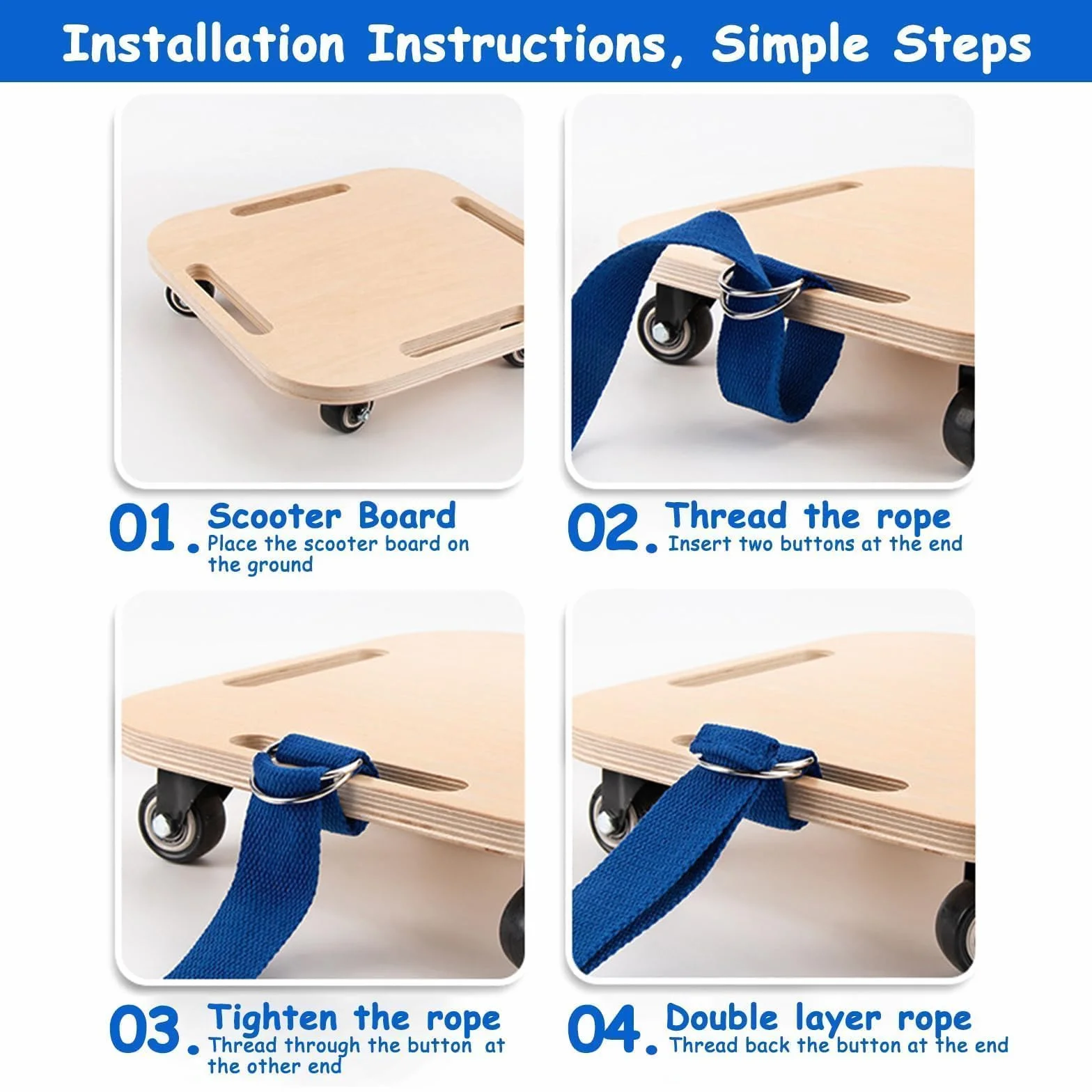 Installation Instructions, Simple Steps

01. Scooter Board
Place the scooter board on the ground

02. Thread the rope
Insert two buttons at the end

03. Tighten the rope
Thread through the button at the other end

04. Double layer rope
Thread back the button at the end