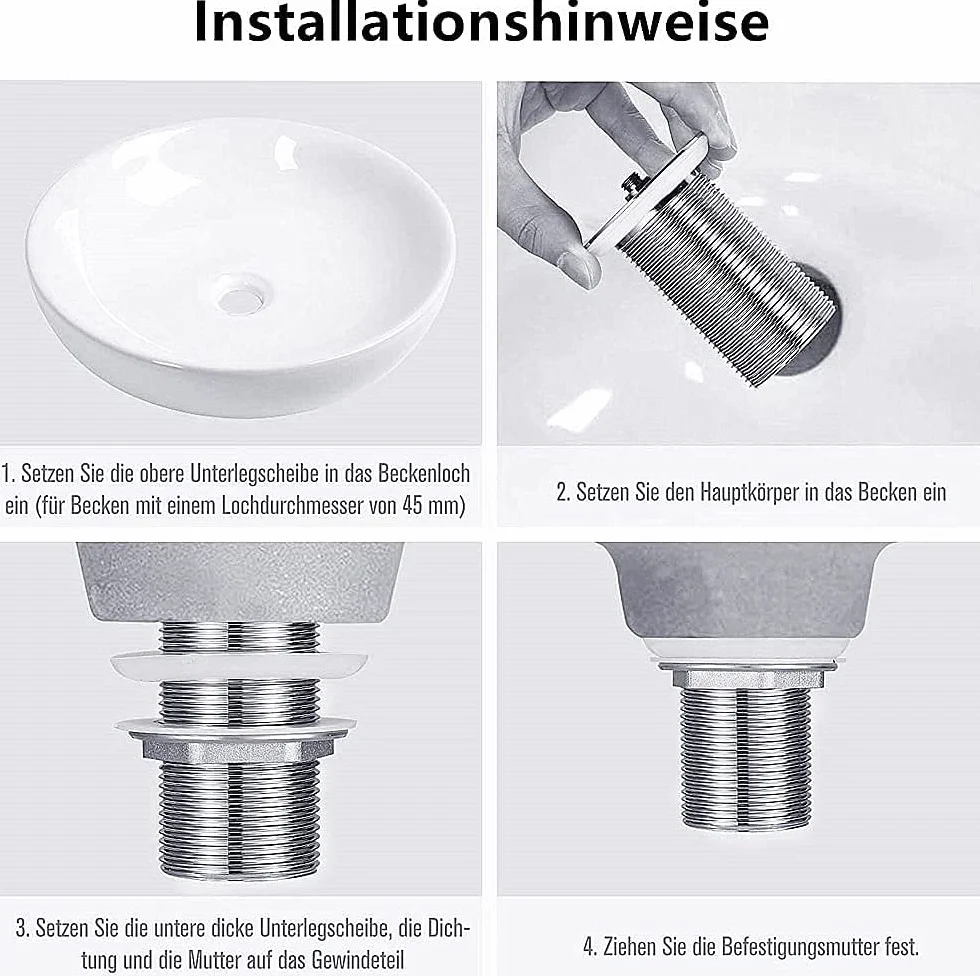 Installationshinweise

1. Setzen Sie die obere Unterlegscheibe in das Beckenloch ein (für Becken mit einem Lochdurchmesser von 45 mm)

2. Setzen Sie den Hauptkörper in das Becken ein

3. Setzen Sie die untere dicke Unterlegscheibe, die Dichtung und die Mutter auf das Gewindeteil

4. Ziehen Sie die Befestigungsmutter fest.