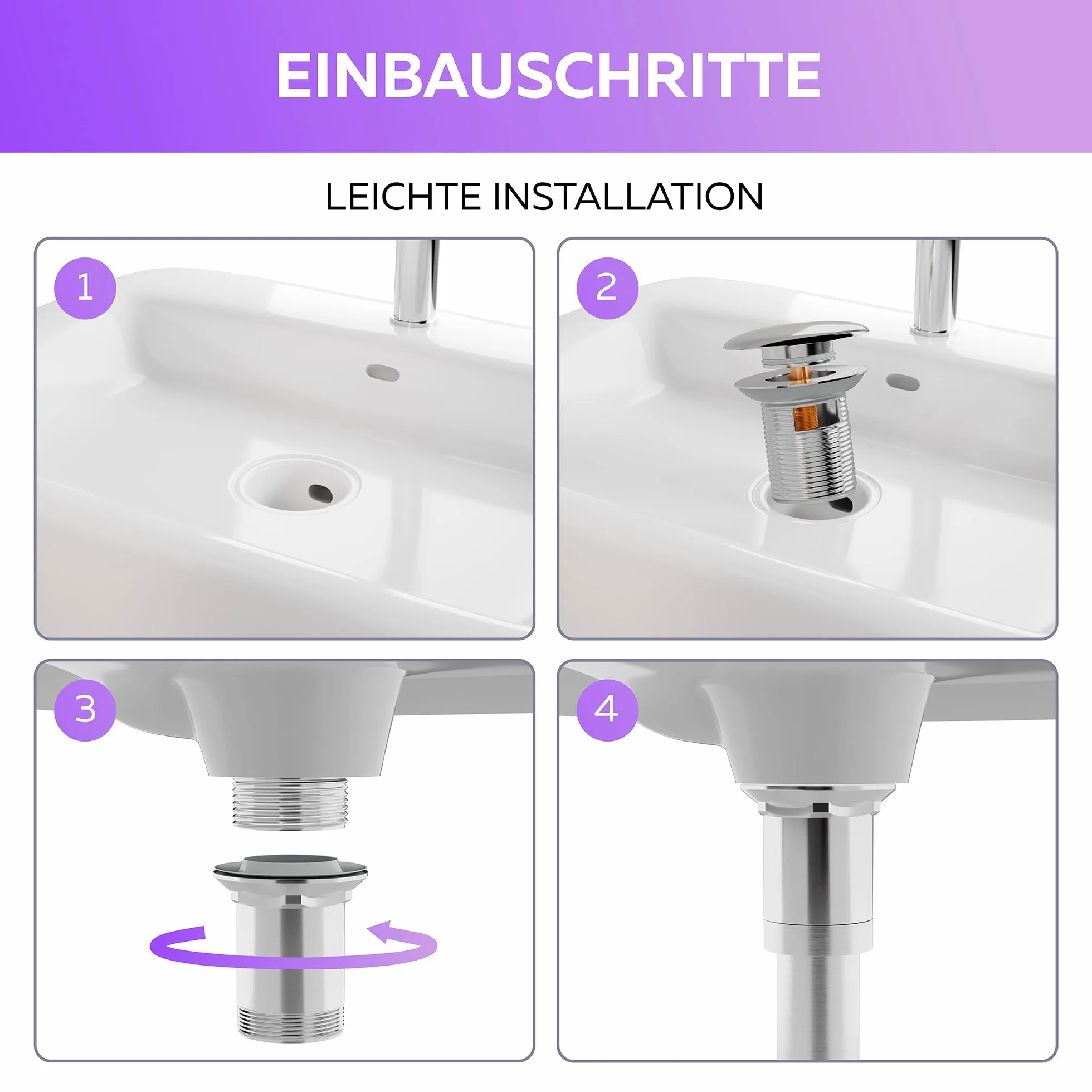 EINBAUSCHRITTE

LEICHTE INSTALLATION

1

2

3

4