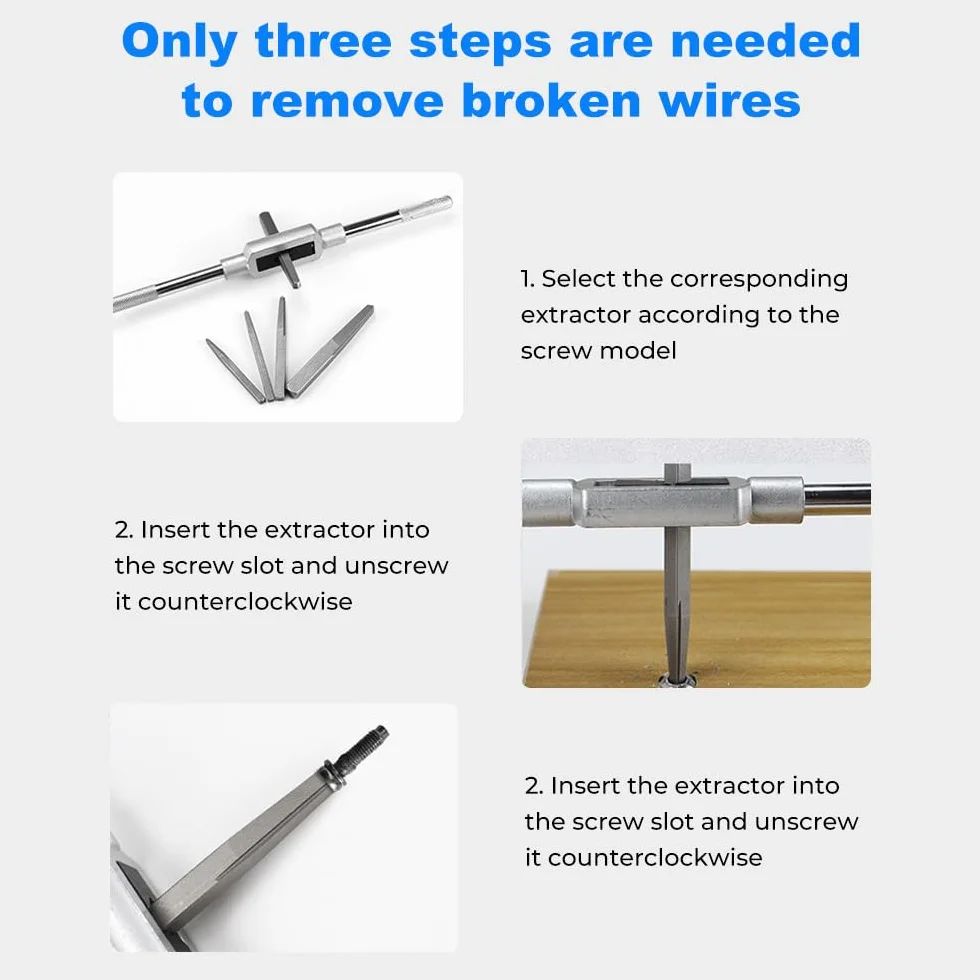 Only three steps are needed to remove broken wires

1. Select the corresponding extractor according to the screw model

2. Insert the extractor into the screw slot and unscrew it counterclockwise

2. Insert the extractor into the screw slot and unscrew it counterclockwise