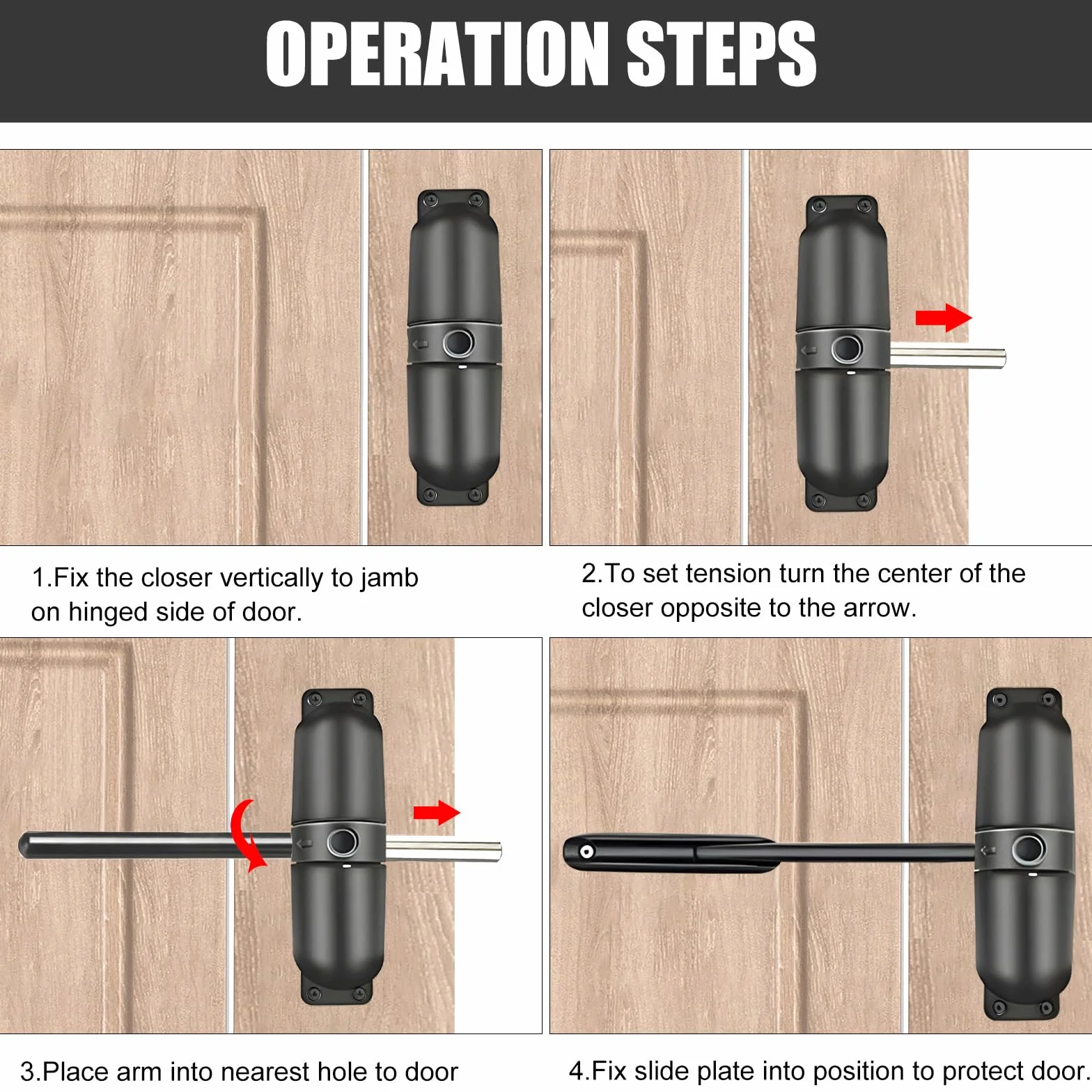 OPERATION STEPS

1.Fix the closer vertically to jamb on hinged side of door.

2.To set tension turn the center of the closer opposite to the arrow.

3.Place arm into nearest hole to door

4.Fix slide plate into position to protect door.