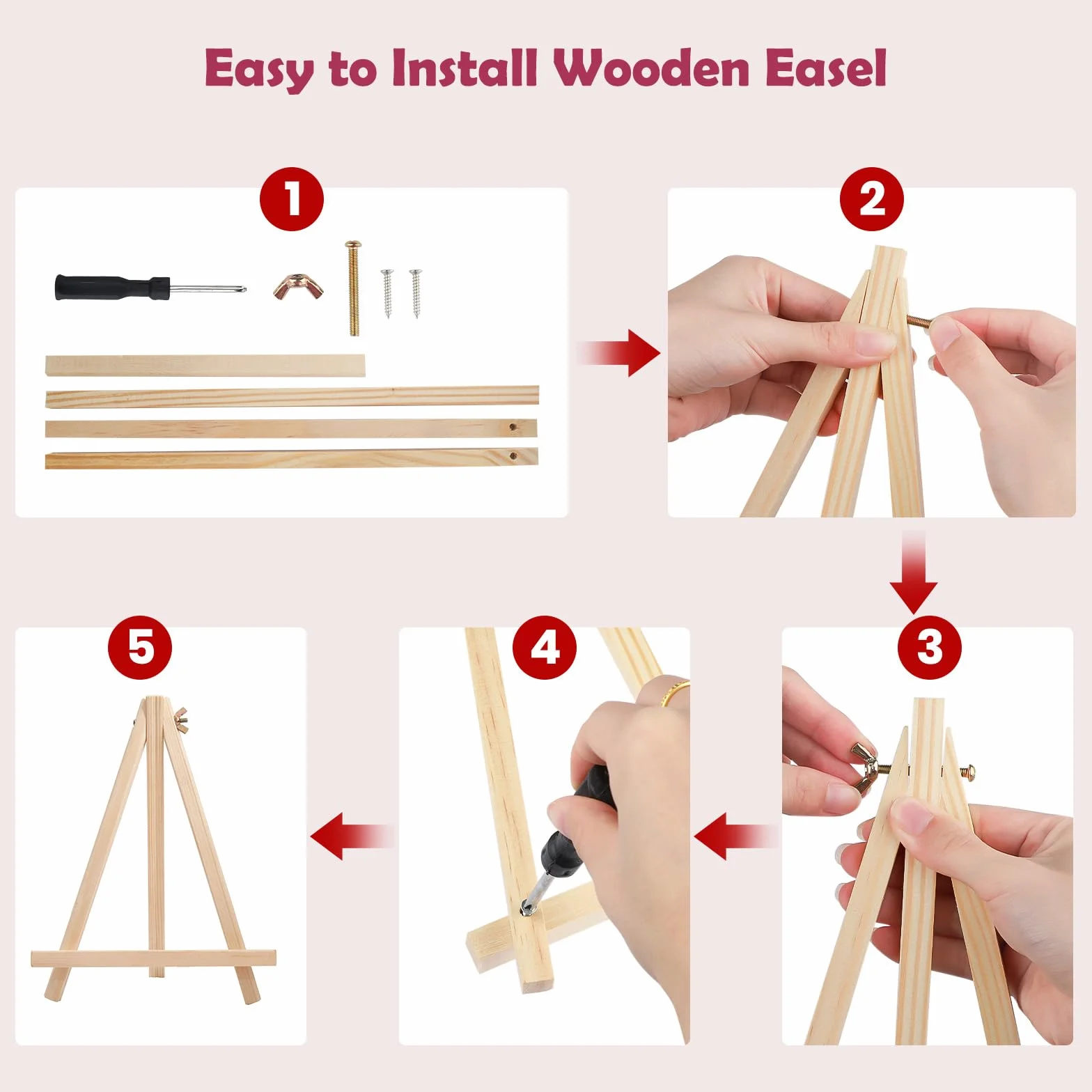 Easy to Install Wooden Easel

1

2

3

4

5