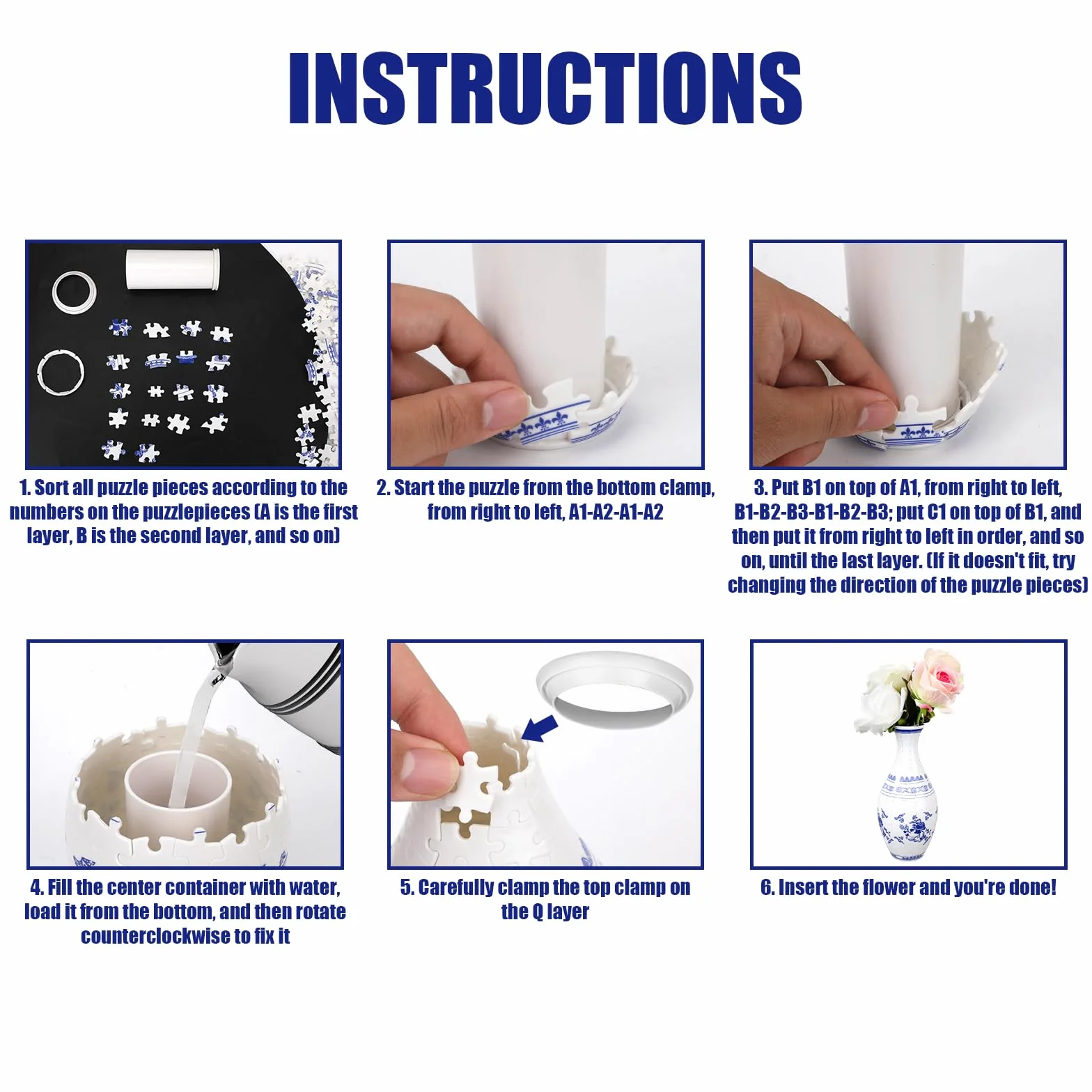 INSTRUCTIONS

1. Sort all puzzle pieces according to the numbers on the puzzlepieces (A is the first layer, B is the second layer, and so on)

2. Start the puzzle from the bottom clamp, from right to left, A1-A2-A1-A2

3. Put B1 on top of A1, from right to left, B1-B2-B3-B1-B2-B3; put C1 on top of B1, and then put it from right to left in order, and so on, until the last layer. (If it doesn't fit, try changing the direction of the puzzle pieces)

4. Fill the center container with water, load it from the bottom, and then rotate counterclockwise to fix it

5. Carefully clamp the top clamp on the Q layer

6. Insert the flower and you're done!