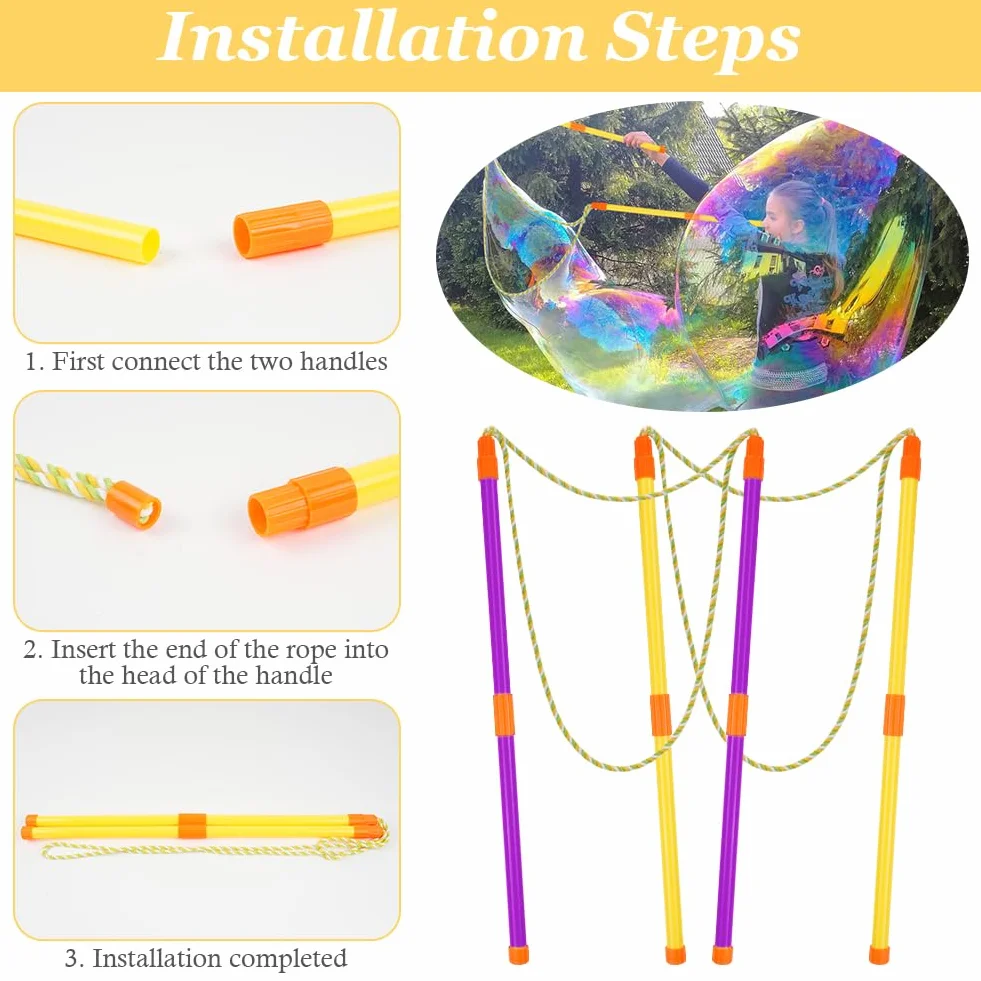 Installation Steps

1. First connect the two handles

2. Insert the end of the rope into the head of the handle

3. Installation completed