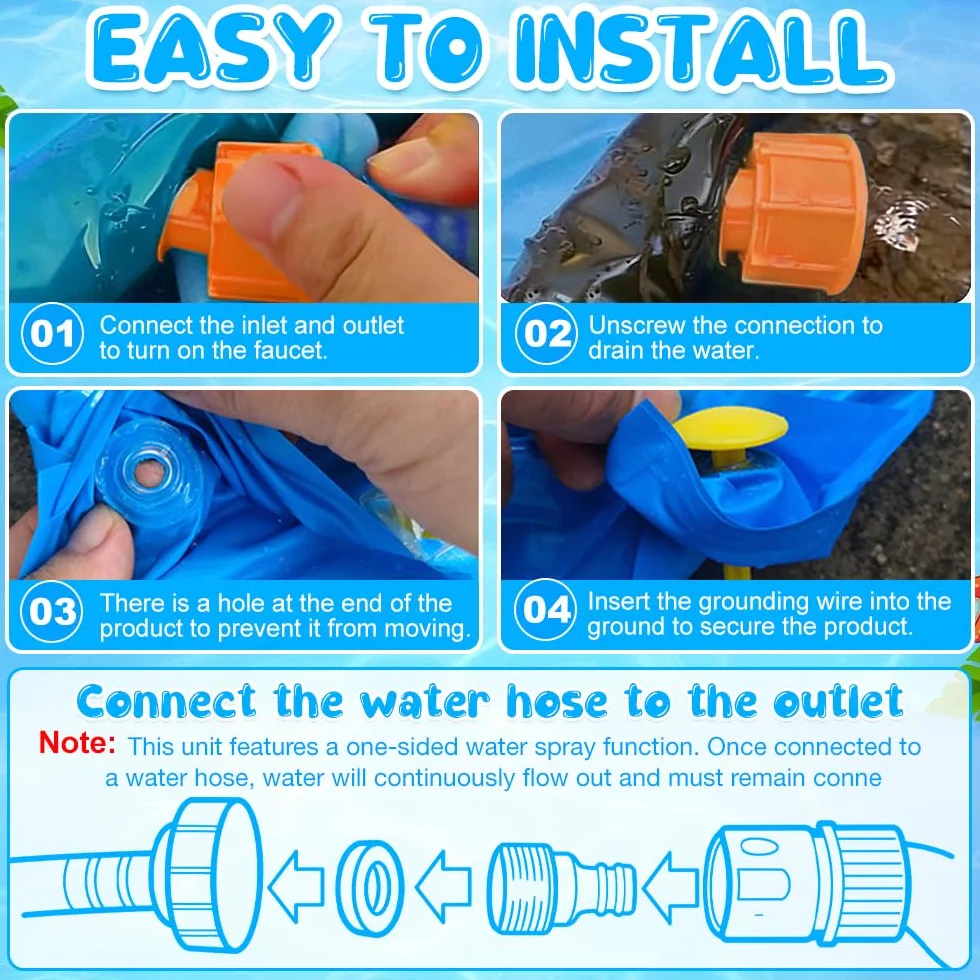 EASY TO INSTALL

01 Connect the inlet and outlet to turn on the faucet.

02 Unscrew the connection to drain the water.

03 There is a hole at the end of the product to prevent it from moving.

04 Insert the grounding wire into the ground to secure the product.

Connect the water hose to the outlet

Note: This unit features a one-sided water spray function. Once connected to a water hose, water will continuously flow out and must remain conne