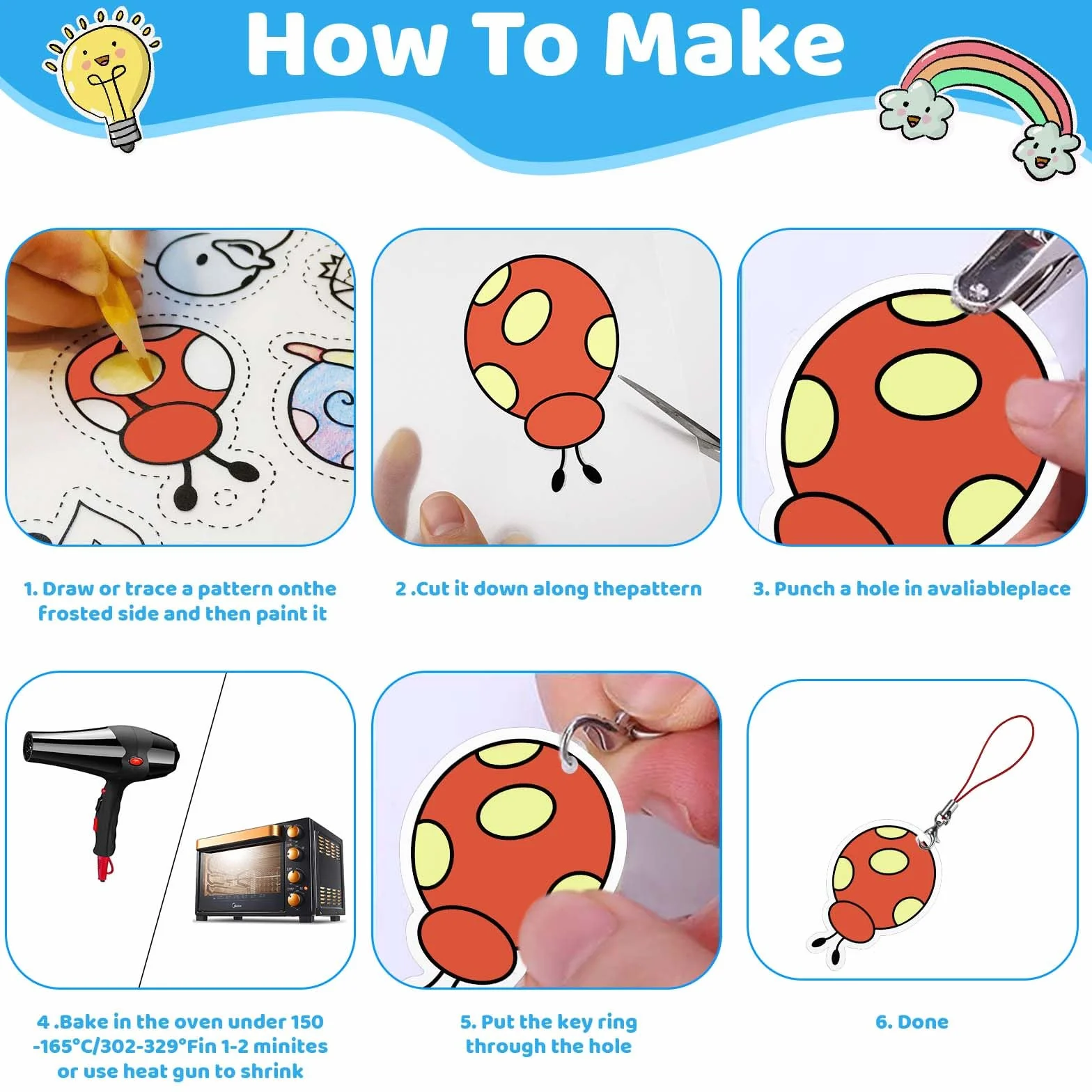 How To Make

1. Draw or trace a pattern onthe frosted side and then paint it

2 .Cut it down along thepattern

3. Punch a hole in avaliableplace

4 .Bake in the oven under 150 -165°C/302-329°Fin 1-2 minites or use heat gun to shrink

5. Put the key ring through the hole

6. Done