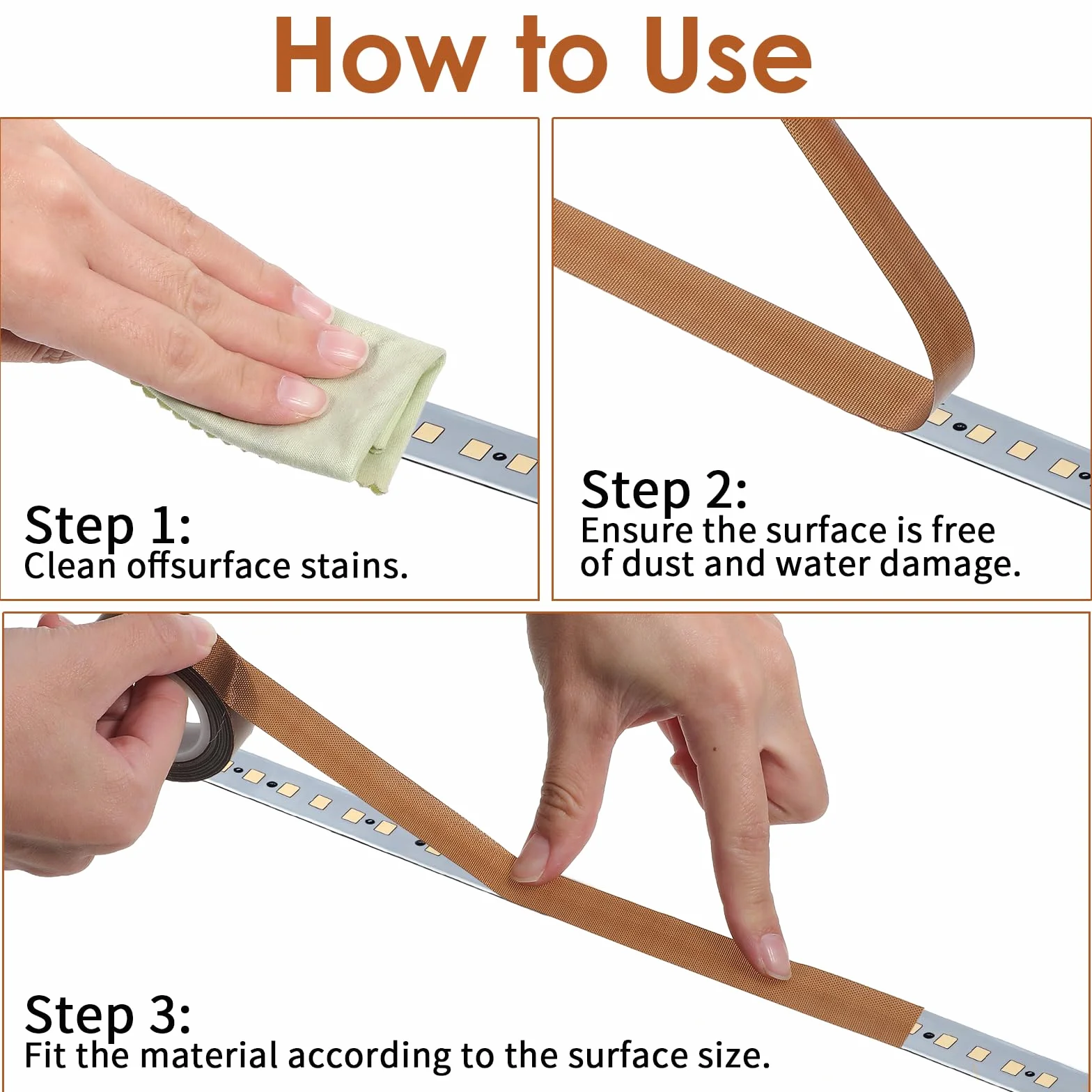 How to Use

Step 1:
Clean offsurface stains.

Step 2:
Ensure the surface is free of dust and water damage.

Step 3:
Fit the material according to the surface size.