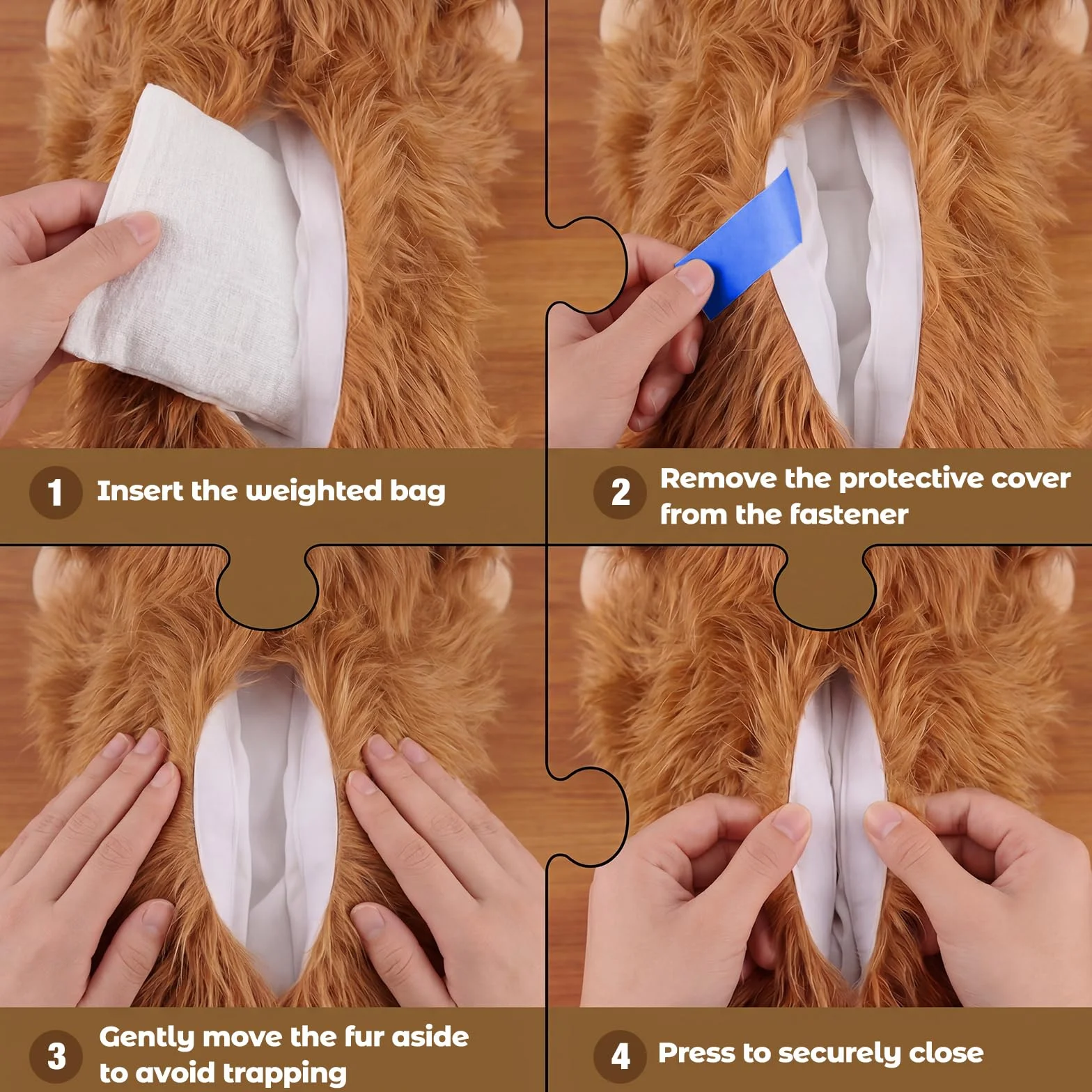 1 Insert the weighted bag

2 Remove the protective cover from the fastener

3 Gently move the fur aside to avoid trapping

4 Press to securely close