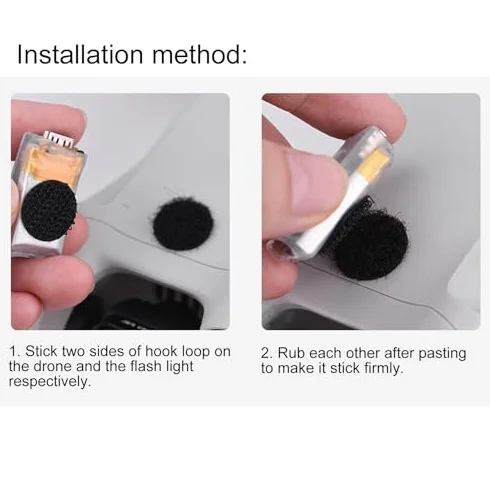 Installation method:

1. Stick two sides of hook loop on the drone and the flash light respectively.

2. Rub each other after pasting to make it stick firmly.