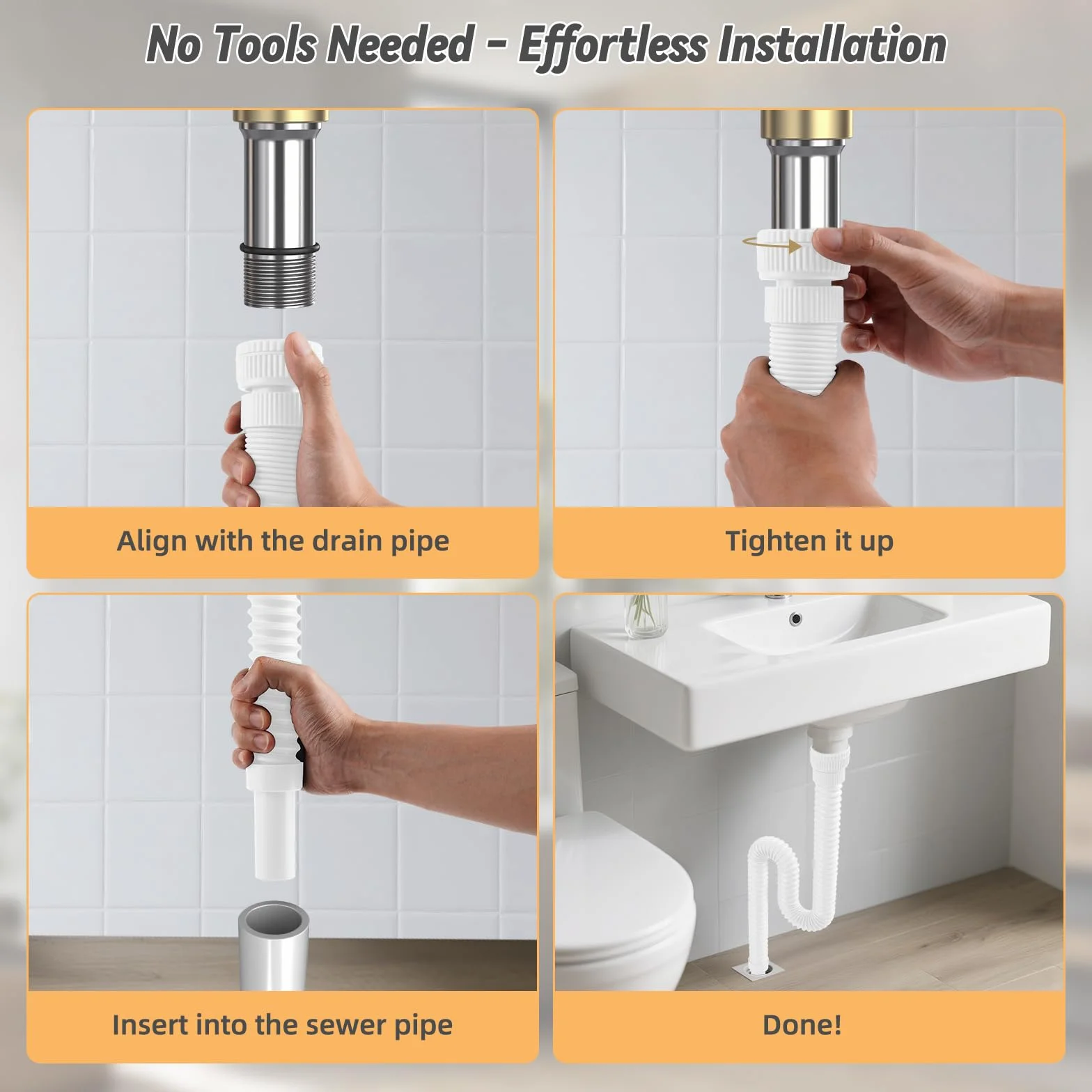 No Tools Needed - Effortless Installation

Align with the drain pipe

Tighten it up

Insert into the sewer pipe

Done!