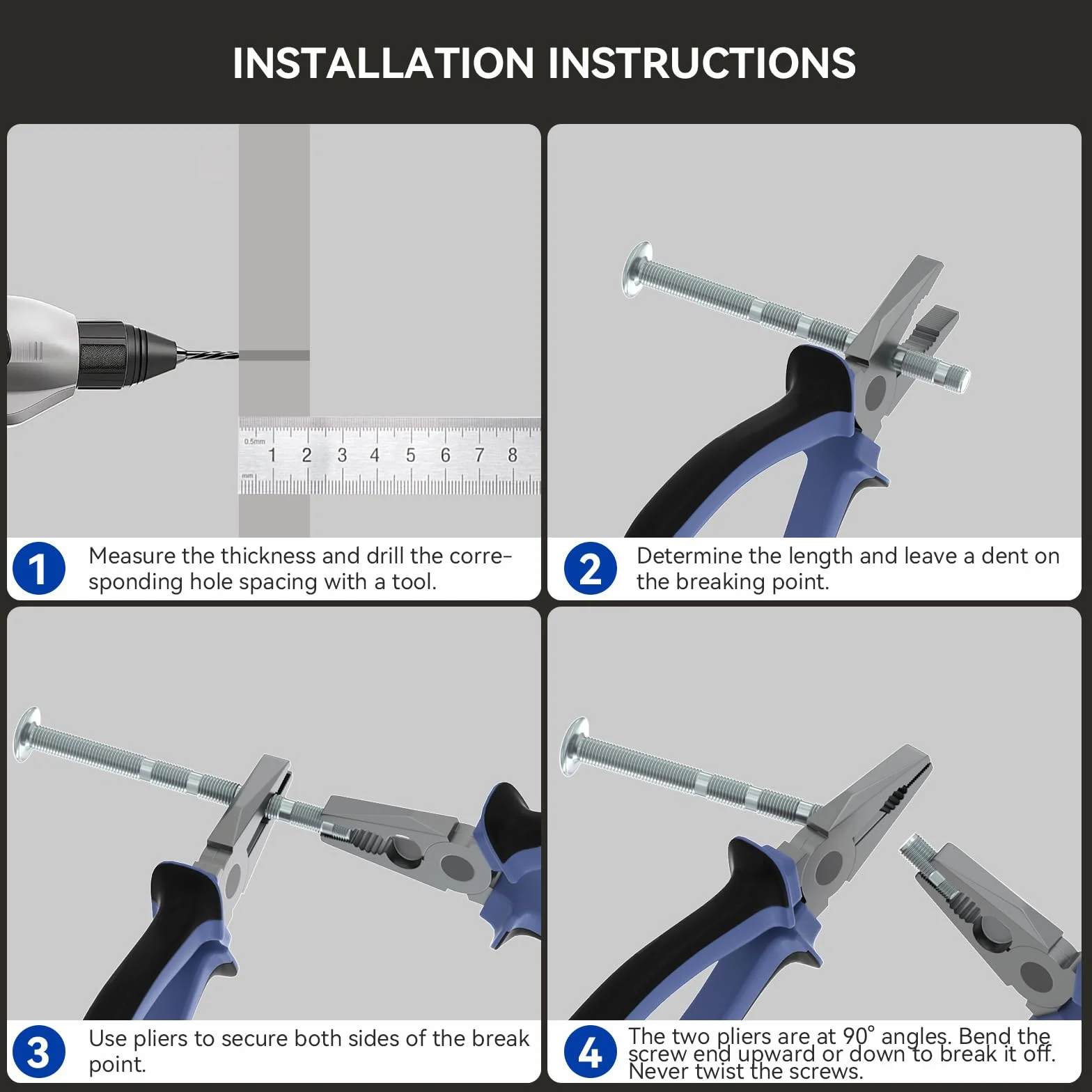 INSTALLATION INSTRUCTIONS

0.5mm
1 2 3 4 5 6 7 8
mm

1 Measure the thickness and drill the corresponding hole spacing with a tool.

2 Determine the length and leave a dent on the breaking point.

3 Use pliers to secure both sides of the break point.

4 The two pliers are at 90° angles. Bend the screw end upward or down to break it off. Never twist the screws.