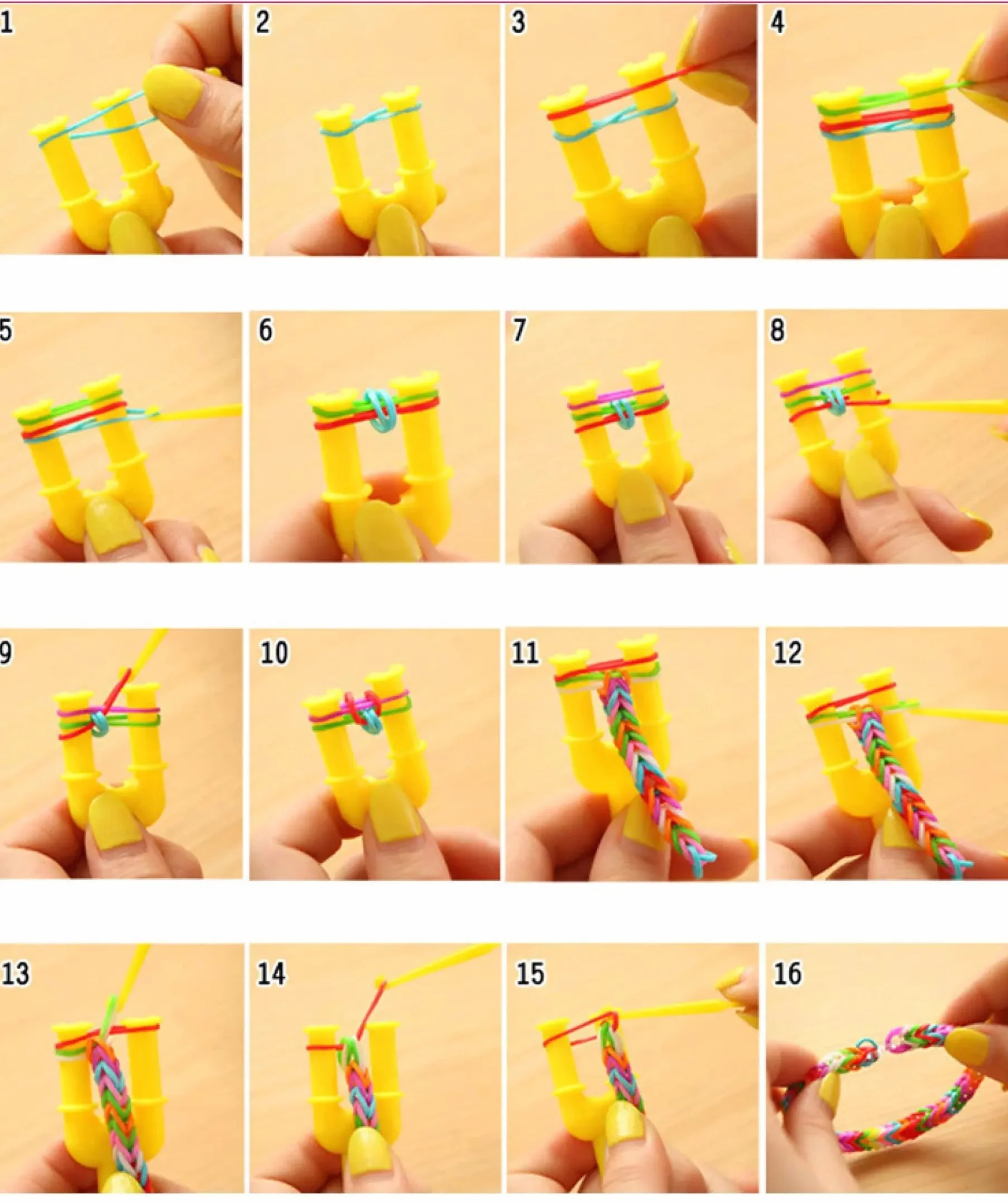 1

2

3

4

5

6

7

8

9

10

11

12

13

14

15

16