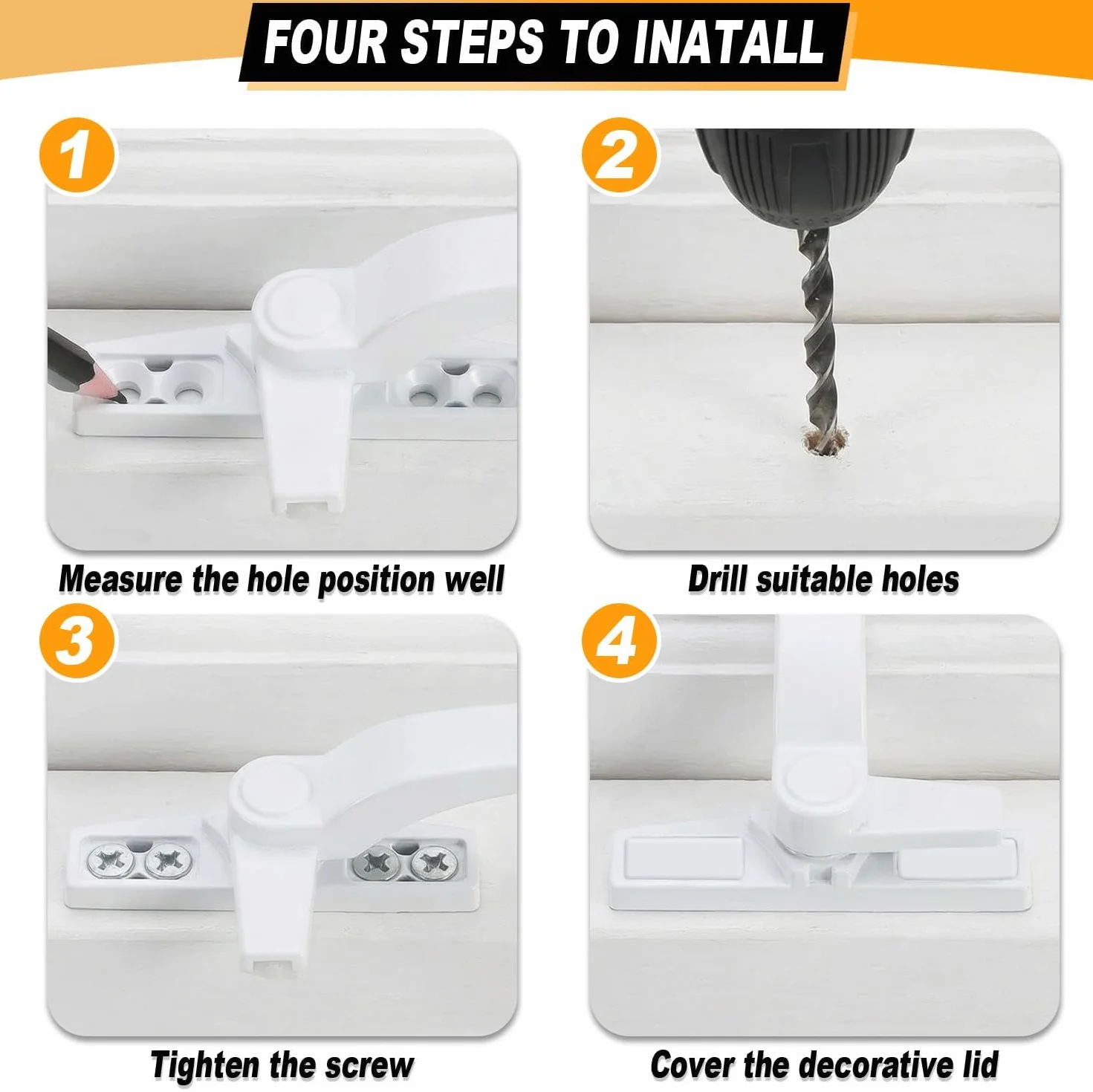 FOUR STEPS TO INATALL

1

Measure the hole position well

2

Drill suitable holes

3

Tighten the screw

4

Cover the decorative lid