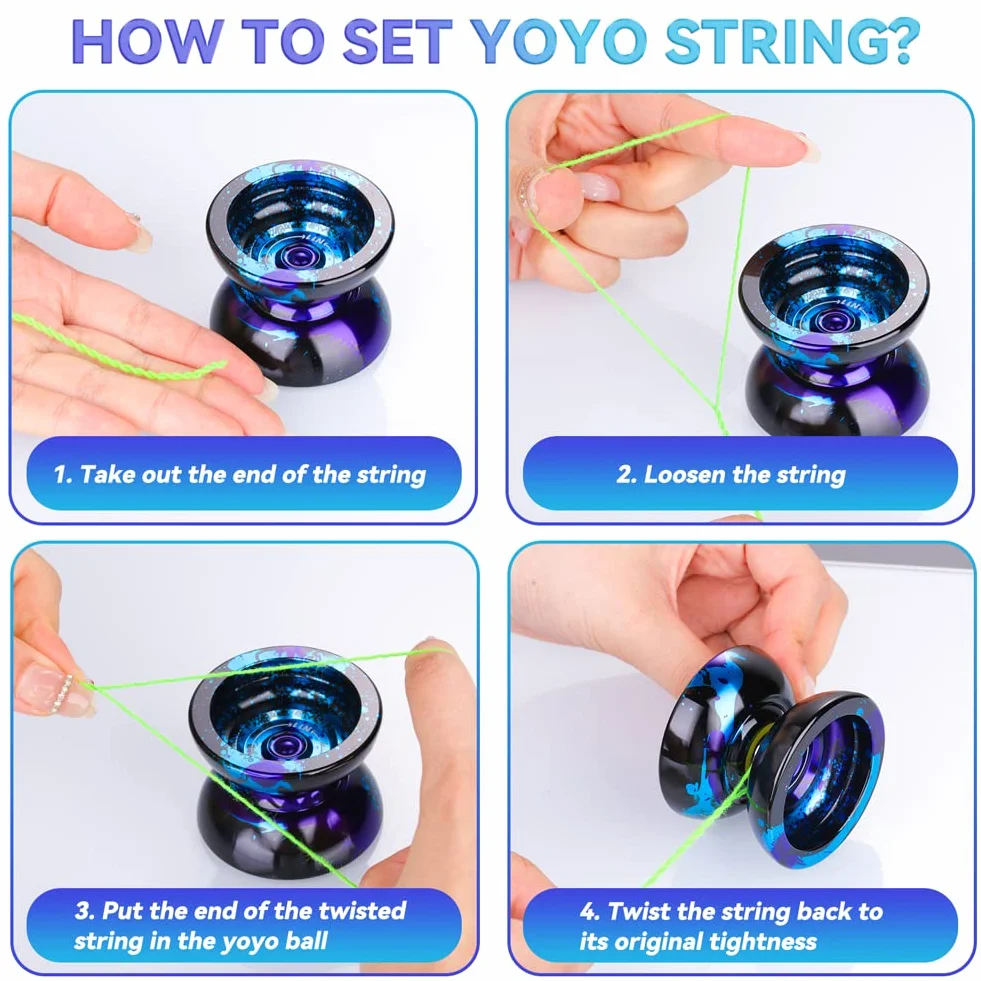 HOW TO SET YOYO STRING?

1. Take out the end of the string

2. Loosen the string

3. Put the end of the twisted string in the yoyo ball

4. Twist the string back to its original tightness