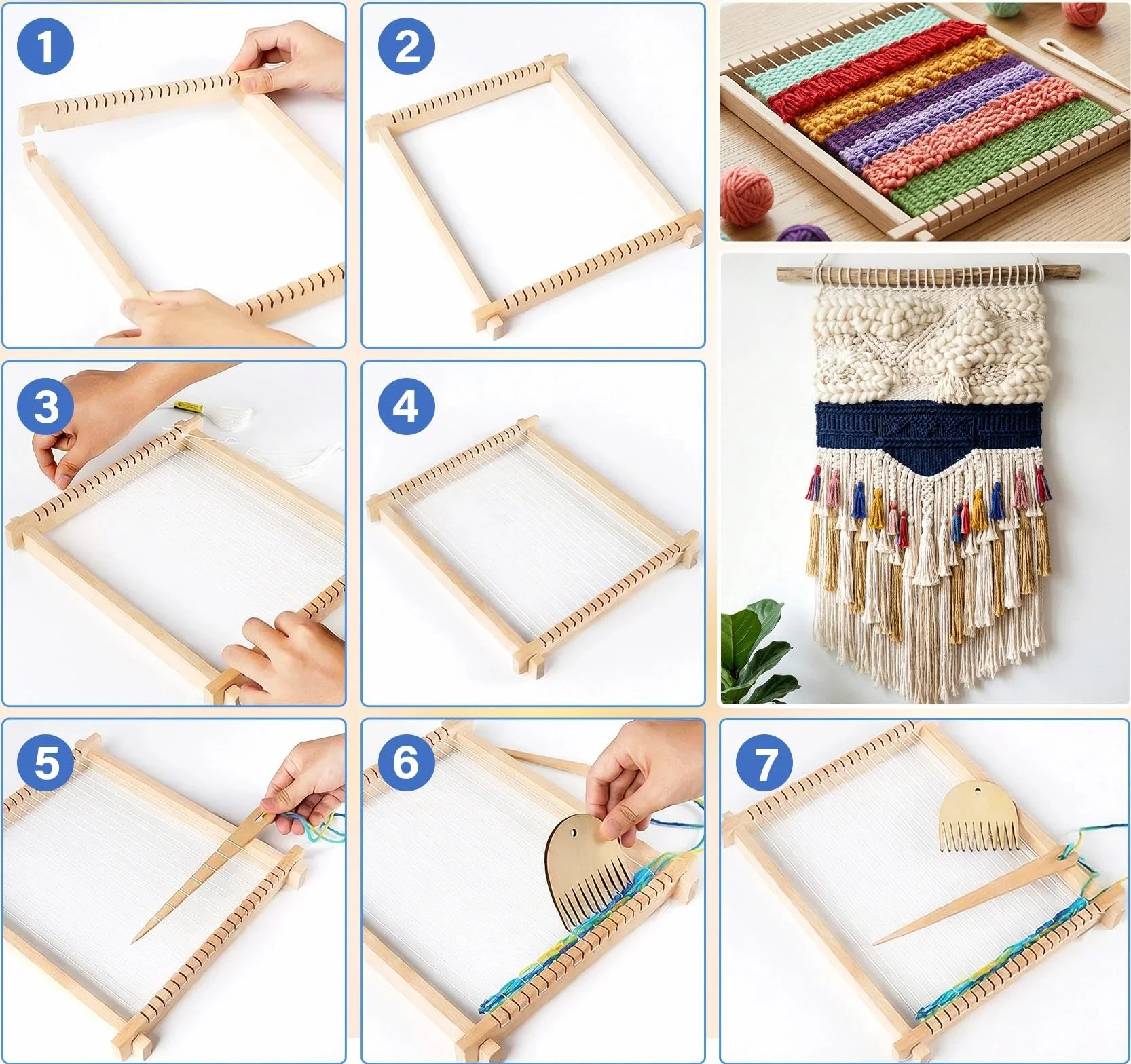 1

2

3

4

5

6

7