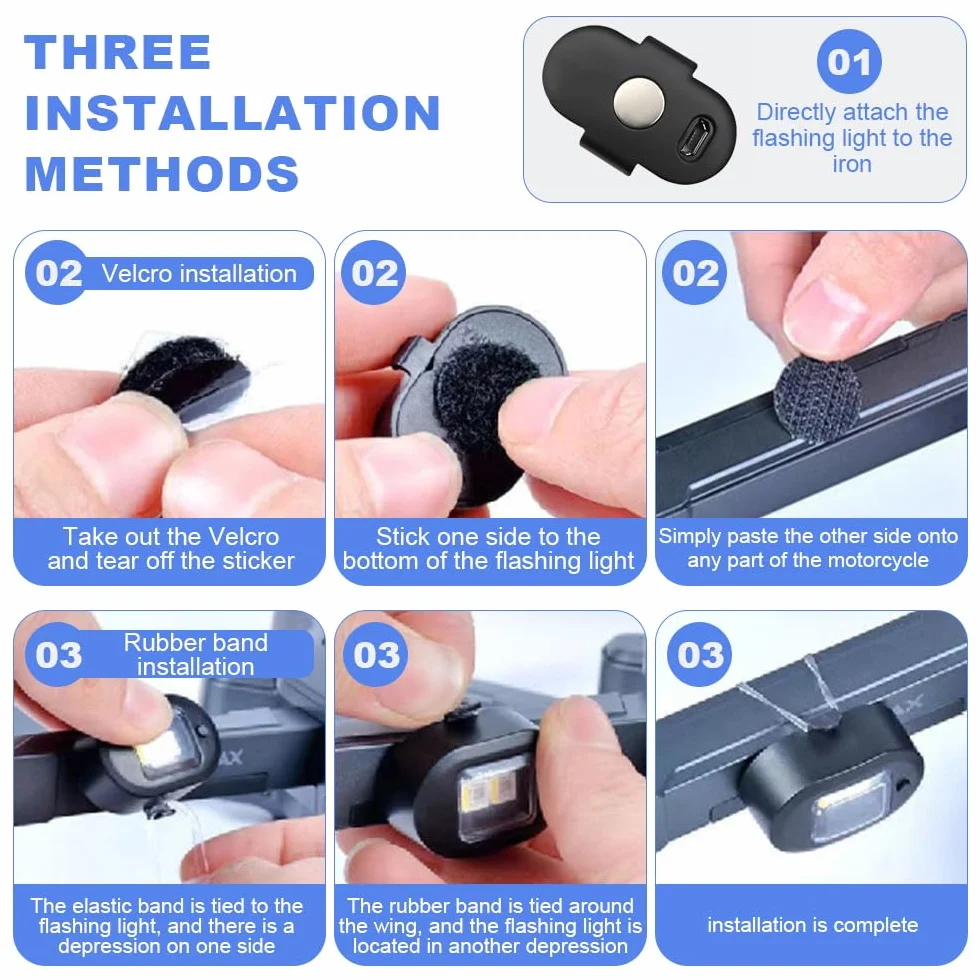 THREE INSTALLATION METHODS

01
Directly attach the flashing light to the iron

02 Velcro installation

Take out the Velcro and tear off the sticker

02

Stick one side to the bottom of the flashing light

02

Simply paste the other side onto any part of the motorcycle

03 Rubber band installation

The elastic band is tied to the flashing light, and there is a depression on one side

03

The rubber band is tied around the wing, and the flashing light is located in another depression

03

installation is complete