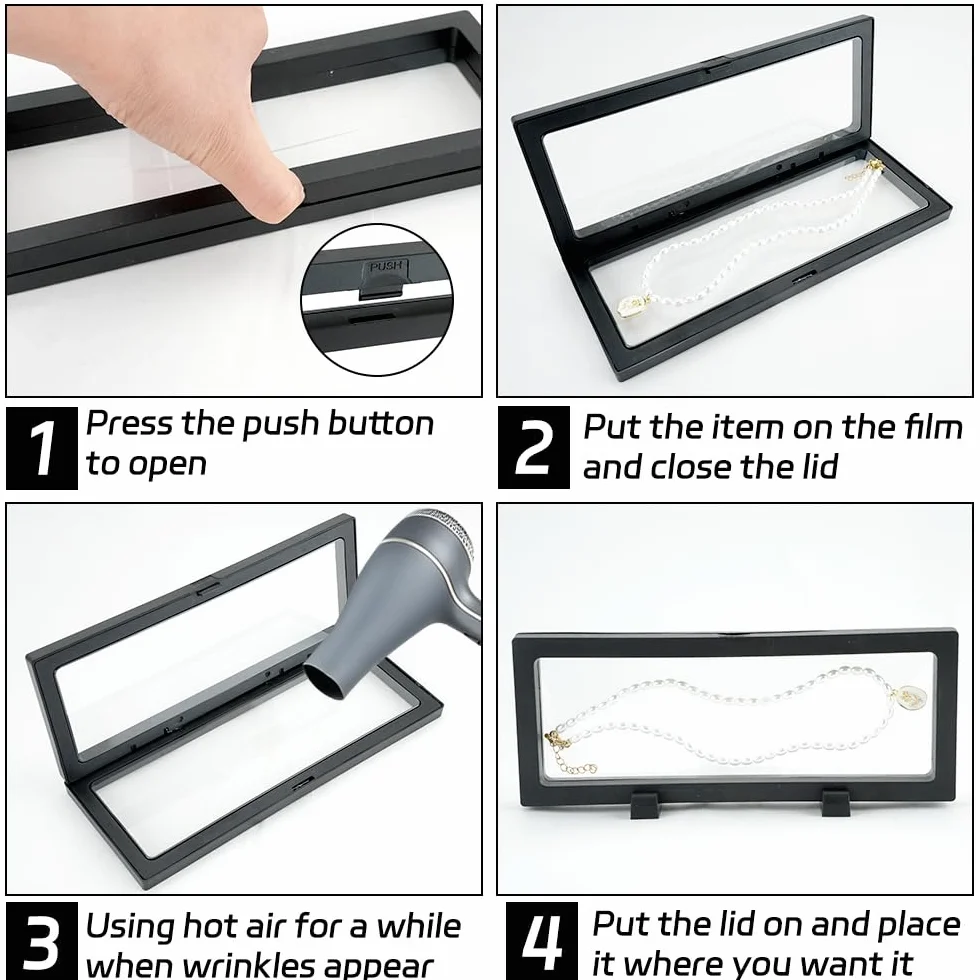 PUSH

1 Press the push button to open

2 Put the item on the film and close the lid

3 Using hot air for a while when wrinkles appear

4 Put the lid on and place it where you want it