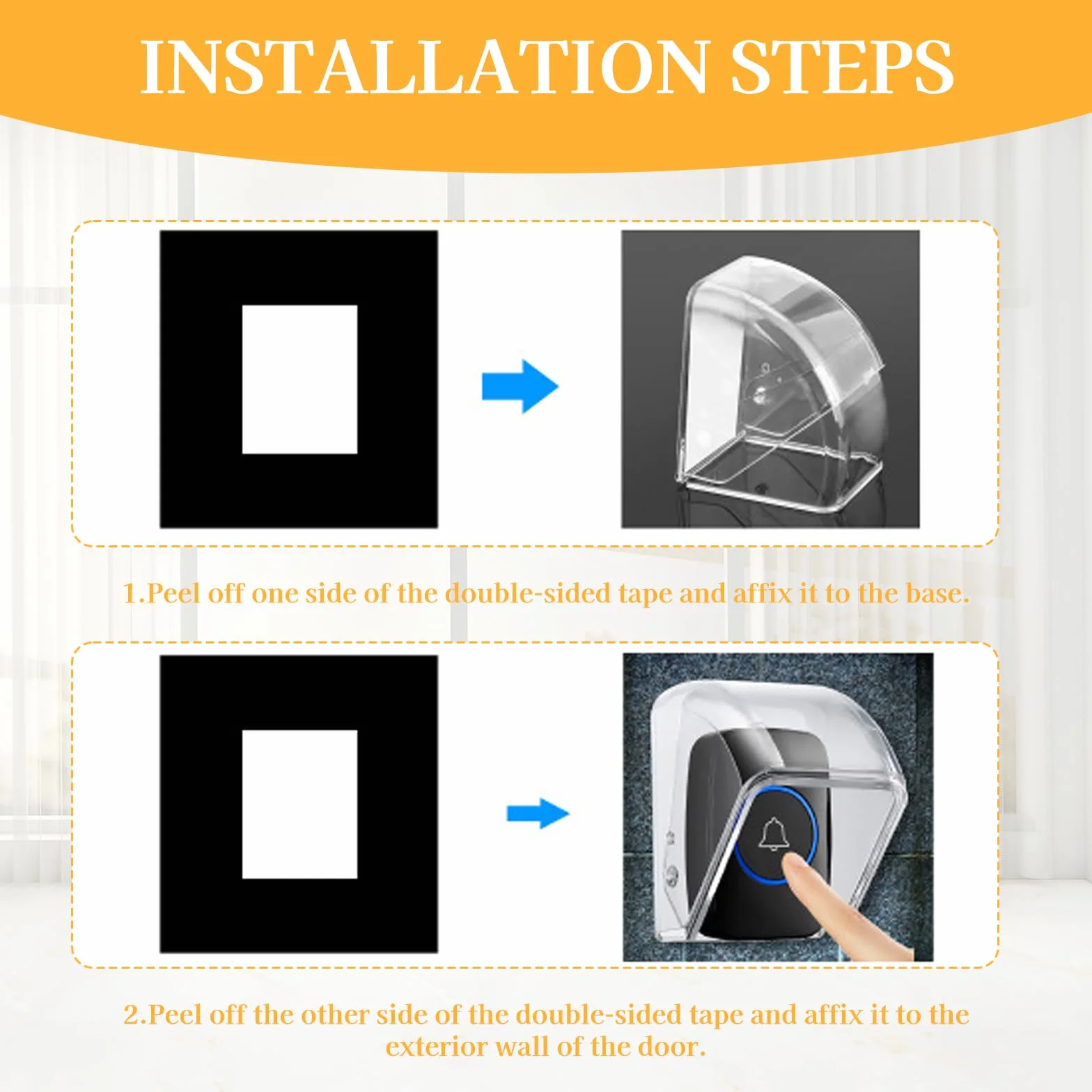 INSTALLATION STEPS

1.Peel off one side of the double-sided tape and affix it to the base.

2.Peel off the other side of the double-sided tape and affix it to the exterior wall of the door.