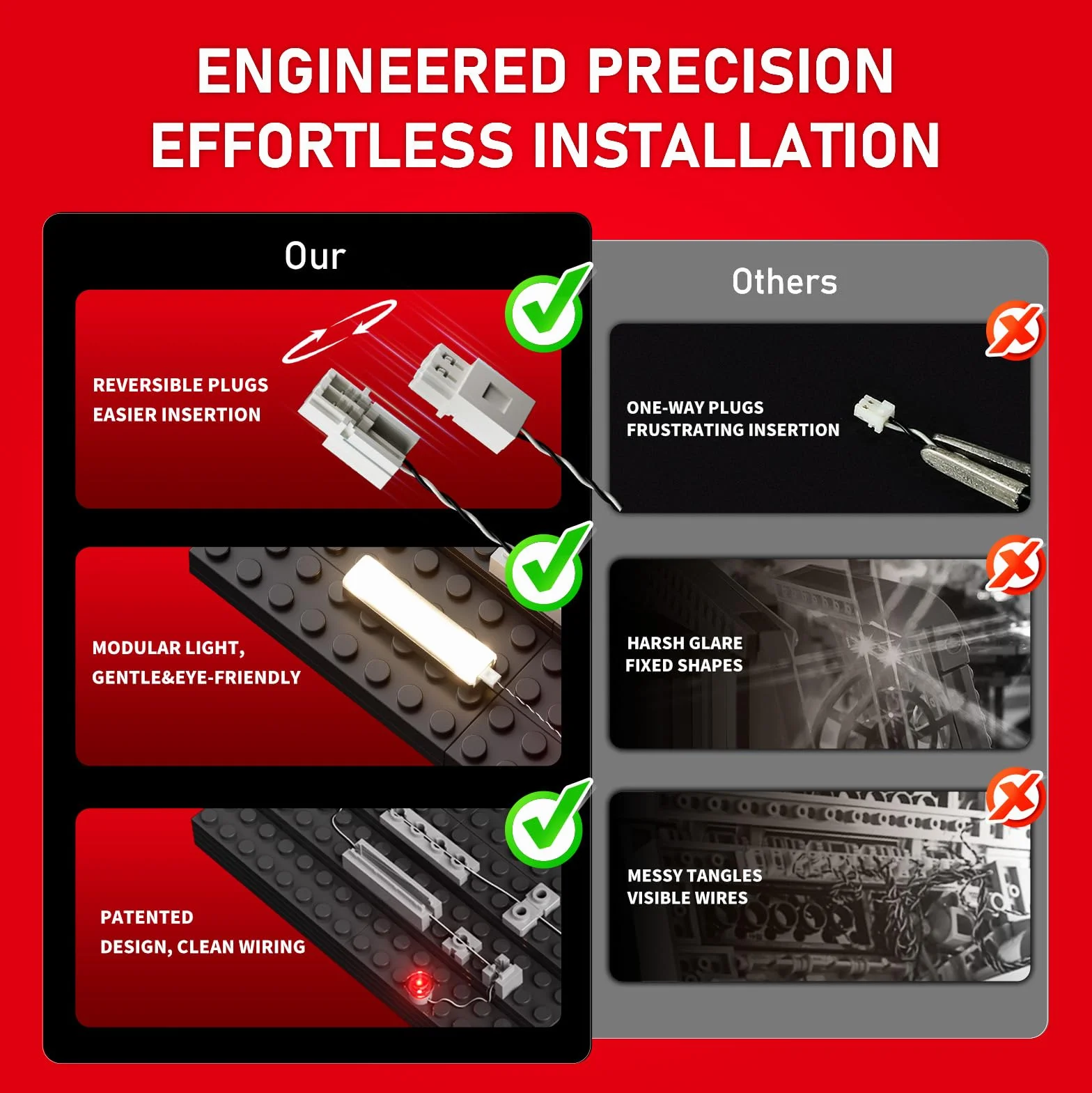 ENGINEERED PRECISION
EFFORTLESS INSTALLATION

Our

REVERSIBLE PLUGS
EASIER INSERTION

MODULAR LIGHT,
GENTLE&EYE-FRIENDLY

PATENTED
DESIGN, CLEAN WIRING

Others

ONE-WAY PLUGS
FRUSTRATING INSERTION

HARSH GLARE
FIXED SHAPES

MESSY TANGLES
VISIBLE WIRES